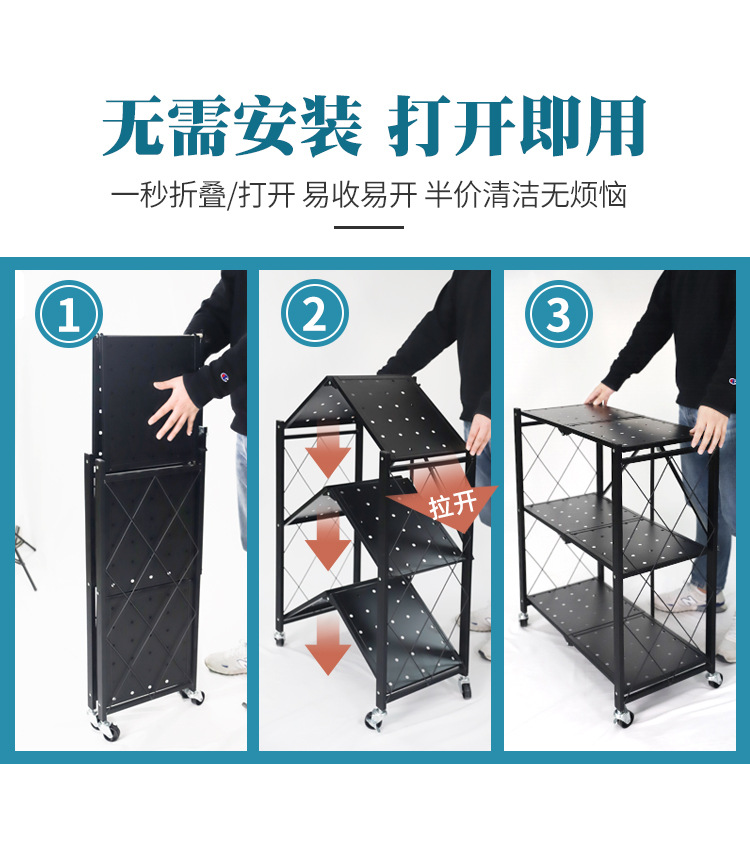 无需安装 打开即用

一秒折叠/打开 易收易开 半价清洁无烦恼

1

2

拉开

3