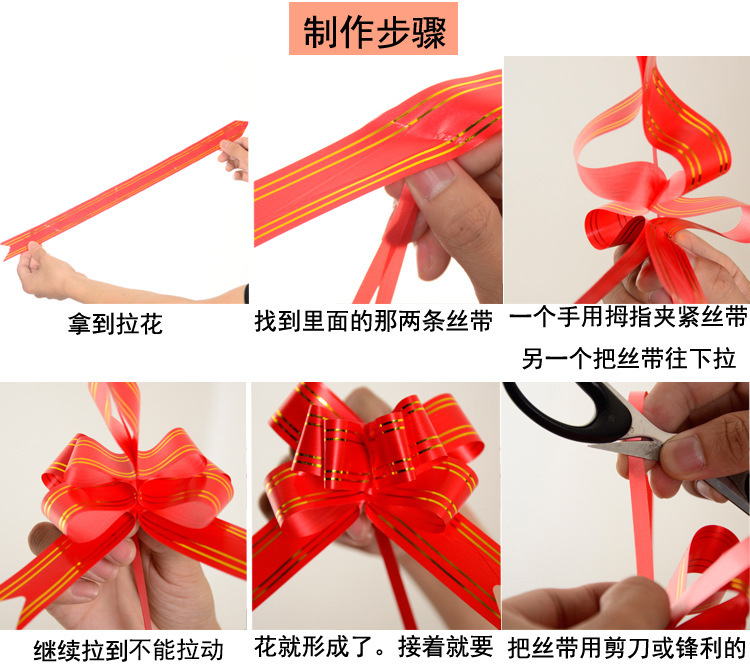 制作步骤

拿到拉花

找到里面的那两条丝带

一个手用拇指夹紧丝带
另一个把丝带往下拉

继续拉到不能拉动

花就形成了。接着就要

把丝带用剪刀或锋利的