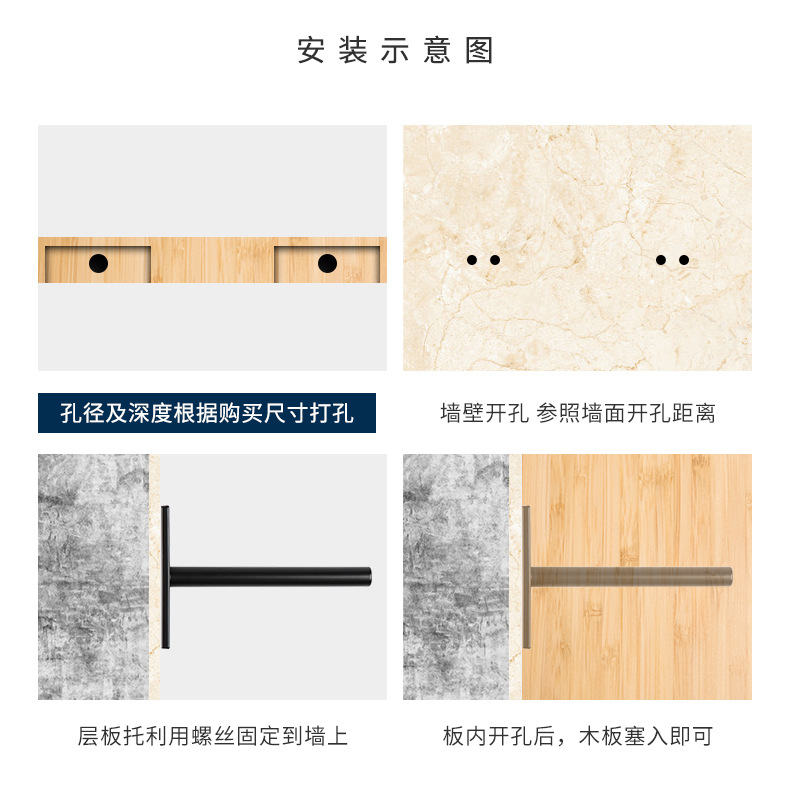 安装示意图

孔径及深度根据购买尺寸打孔

墙壁开孔 参照墙面开孔距离

层板托利用螺丝固定到墙上

板内开孔后，木板塞入即可