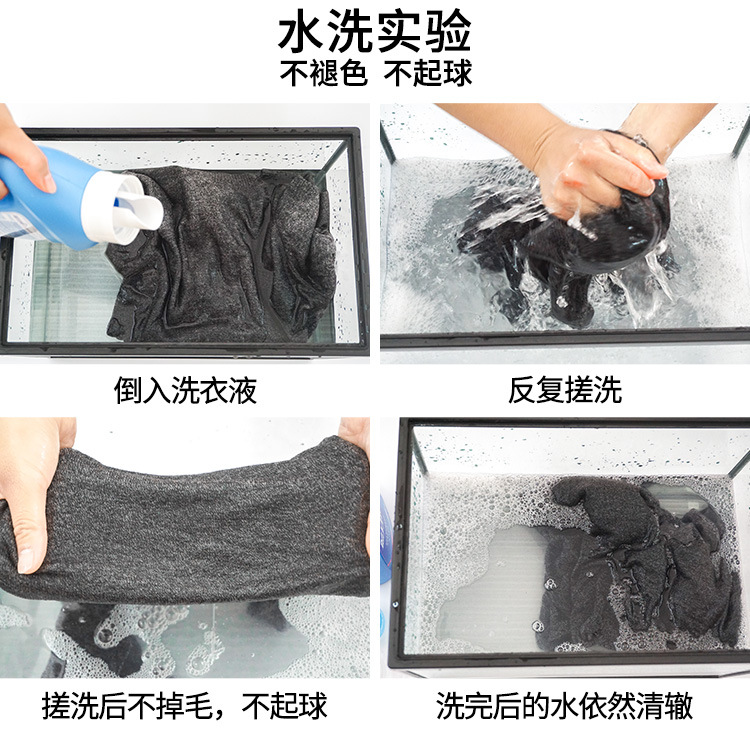 水洗实验
不褪色 不起球

倒入洗衣液

反复搓洗

搓洗后不掉毛，不起球

洗完后的水依然清辙