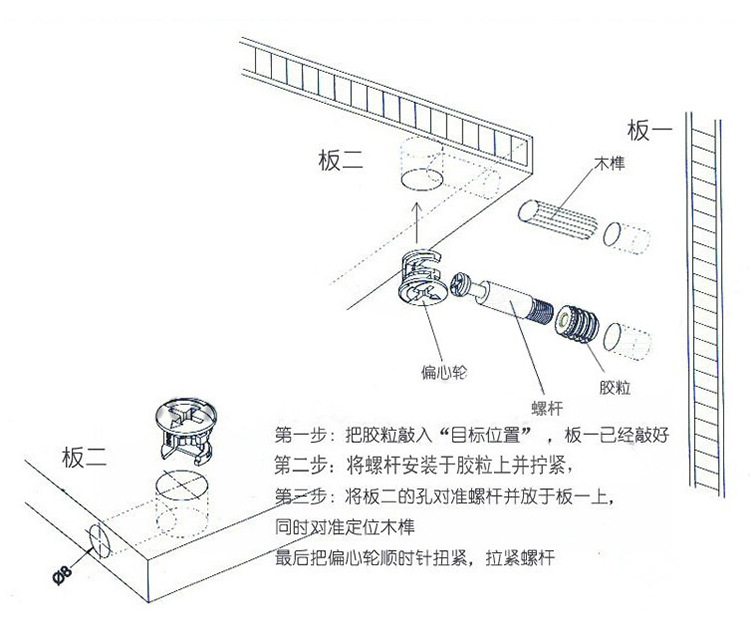 板二

板一

木榫

偏心轮

螺杆

胶粒

板二

Ø8

第一步：把胶粒敲入“目标位置”，板一已经敲好

第二步：将螺杆安装于胶粒上并拧紧，

第三步：将板二的孔对准螺杆并放于板一上，

同时对准定位木榫

最后把偏心轮顺时针扭紧，拉紧螺杆