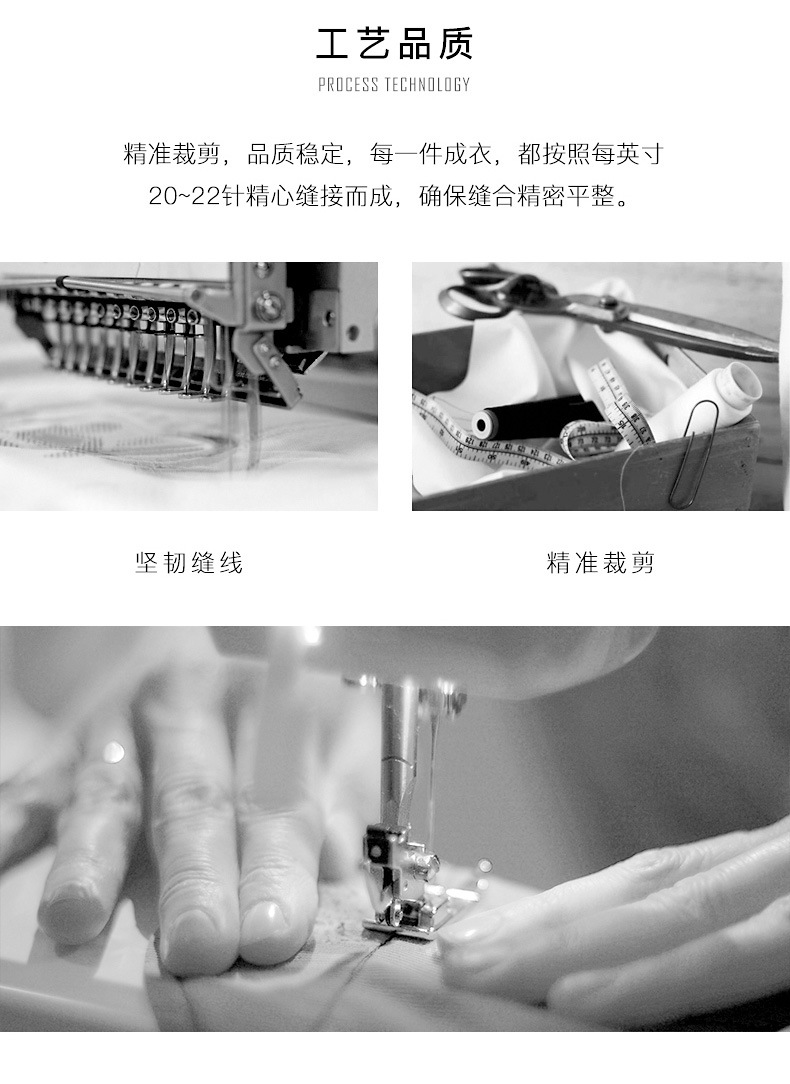 工艺品质

PROCESS TECHNOLOGY

精准裁剪，品质稳定，每一件成衣，都按照每英寸20~22针精心缝接而成，确保缝合精密平整。

坚韧缝线

精准裁剪