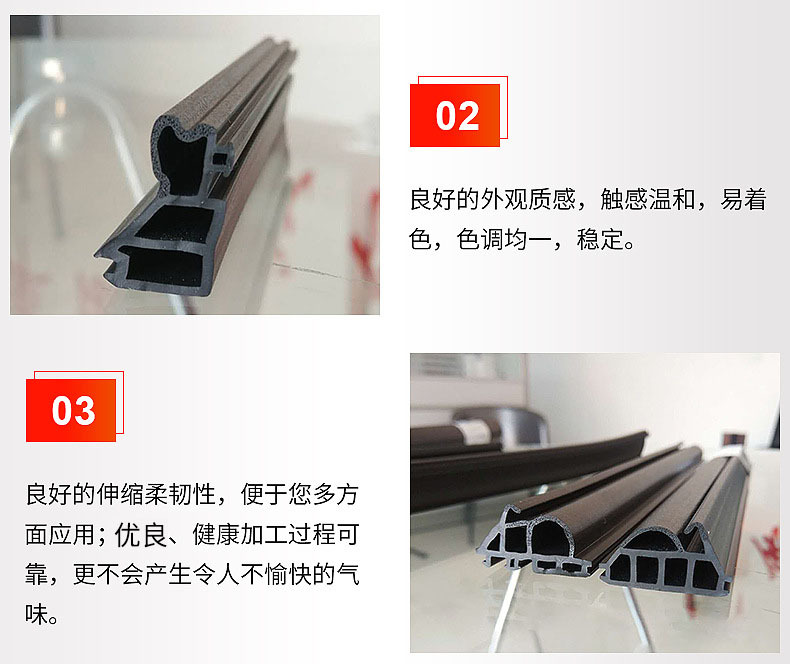 02

良好的外观质感，触感温和，易着色，色调均一，稳定。

03

良好的伸缩柔韧性，便于您多方面应用；优良、健康加工过程可靠，更不会产生令人不愉快的气味。