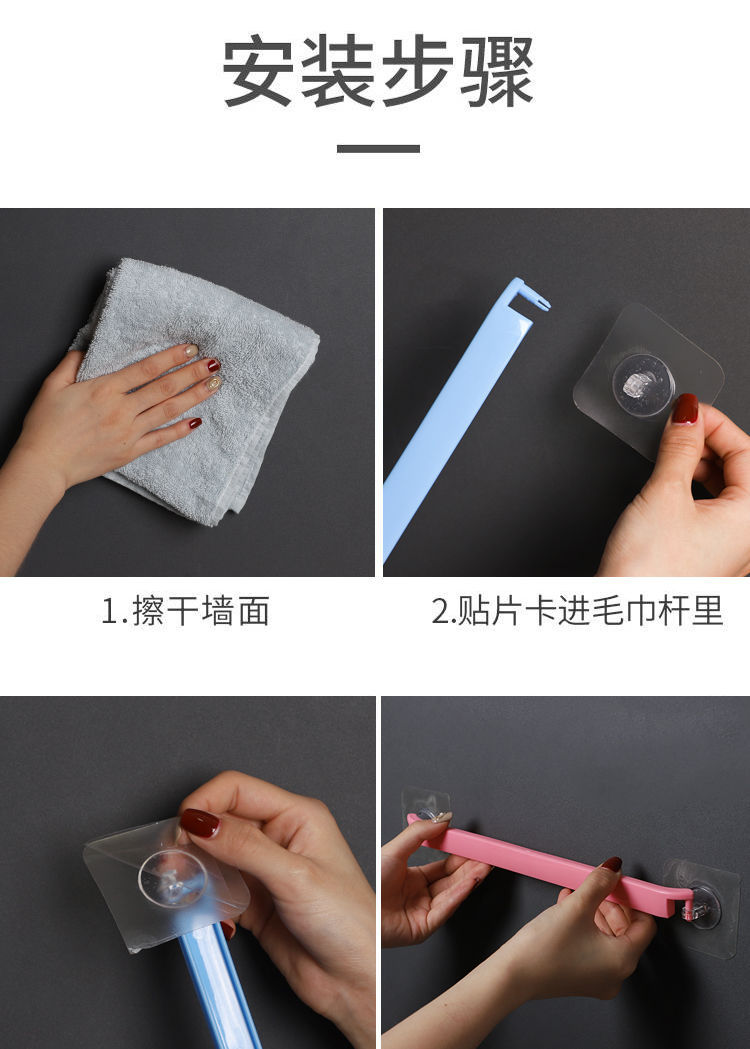 安装步骤

1.擦干墙面

2.贴片卡进毛巾杆里