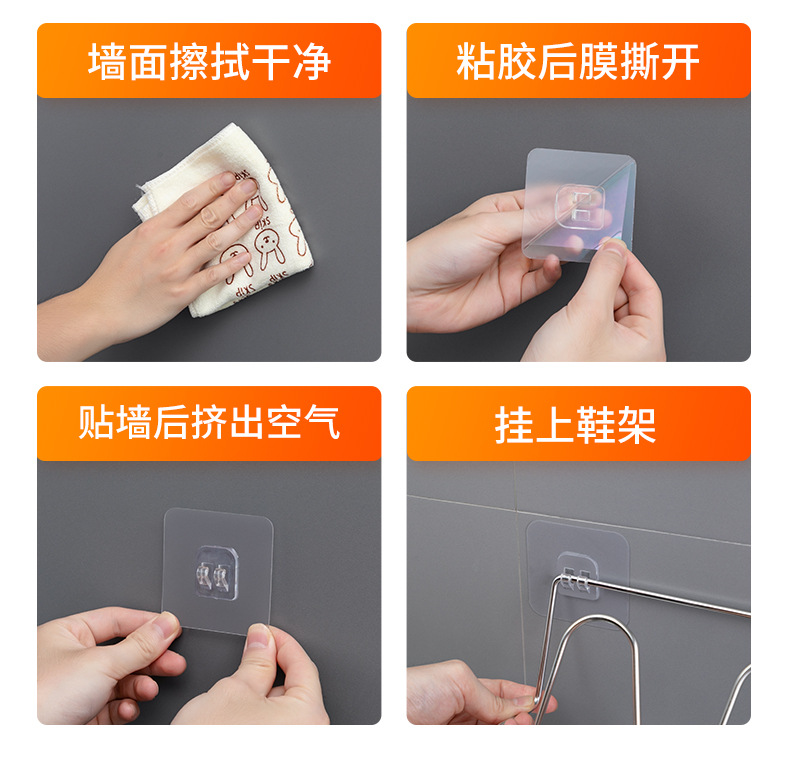 墙面擦拭干净

粘胶后膜撕开

贴墙后挤出空气

挂上鞋架