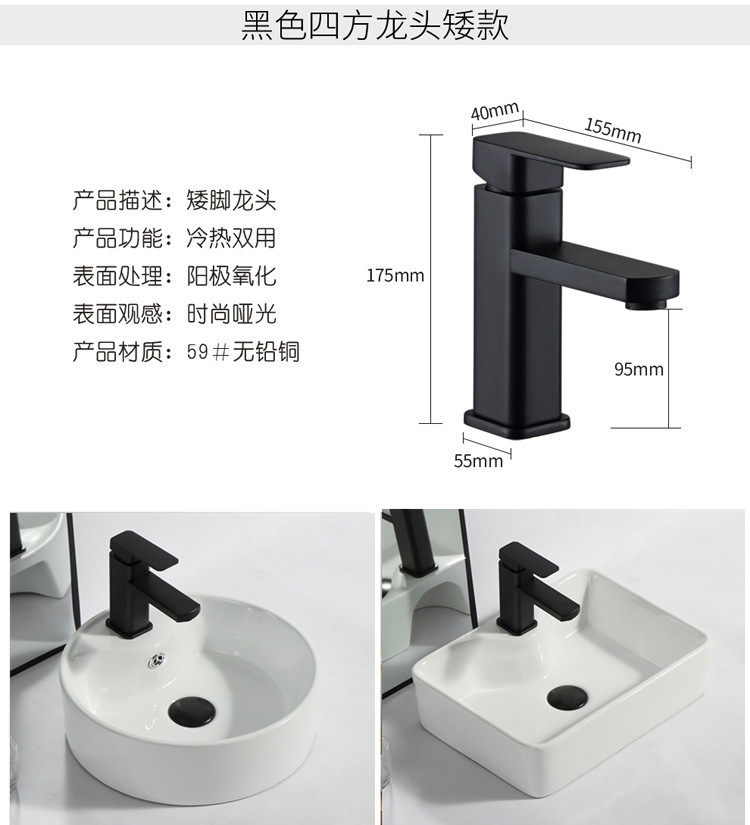 黑色四方龙头矮款

产品描述：矮脚龙头
产品功能：冷热双用
表面处理：阳极氧化
表面观感：时尚哑光
产品材质：59＃无铅铜

40mm
155mm
175mm
95mm
55mm