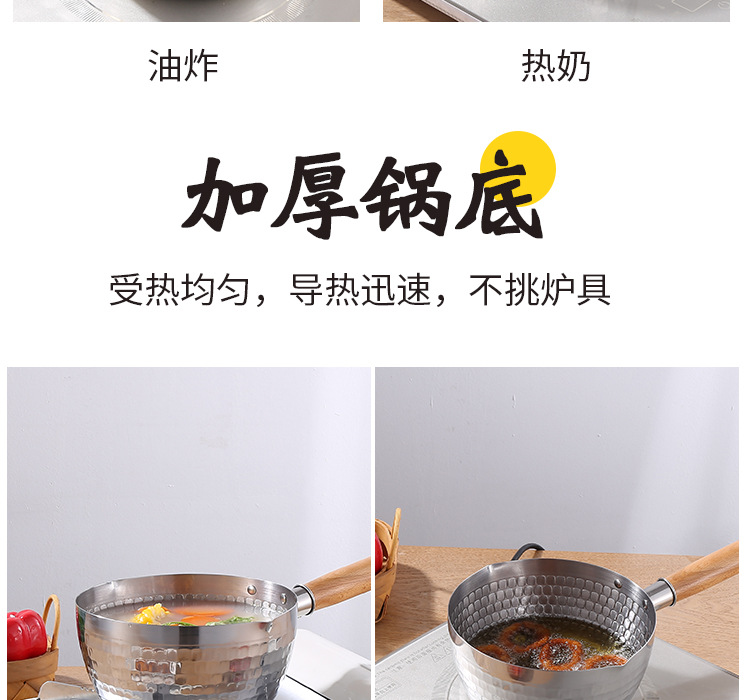 油炸

热奶

加厚锅底

受热均匀，导热迅速，不挑炉具