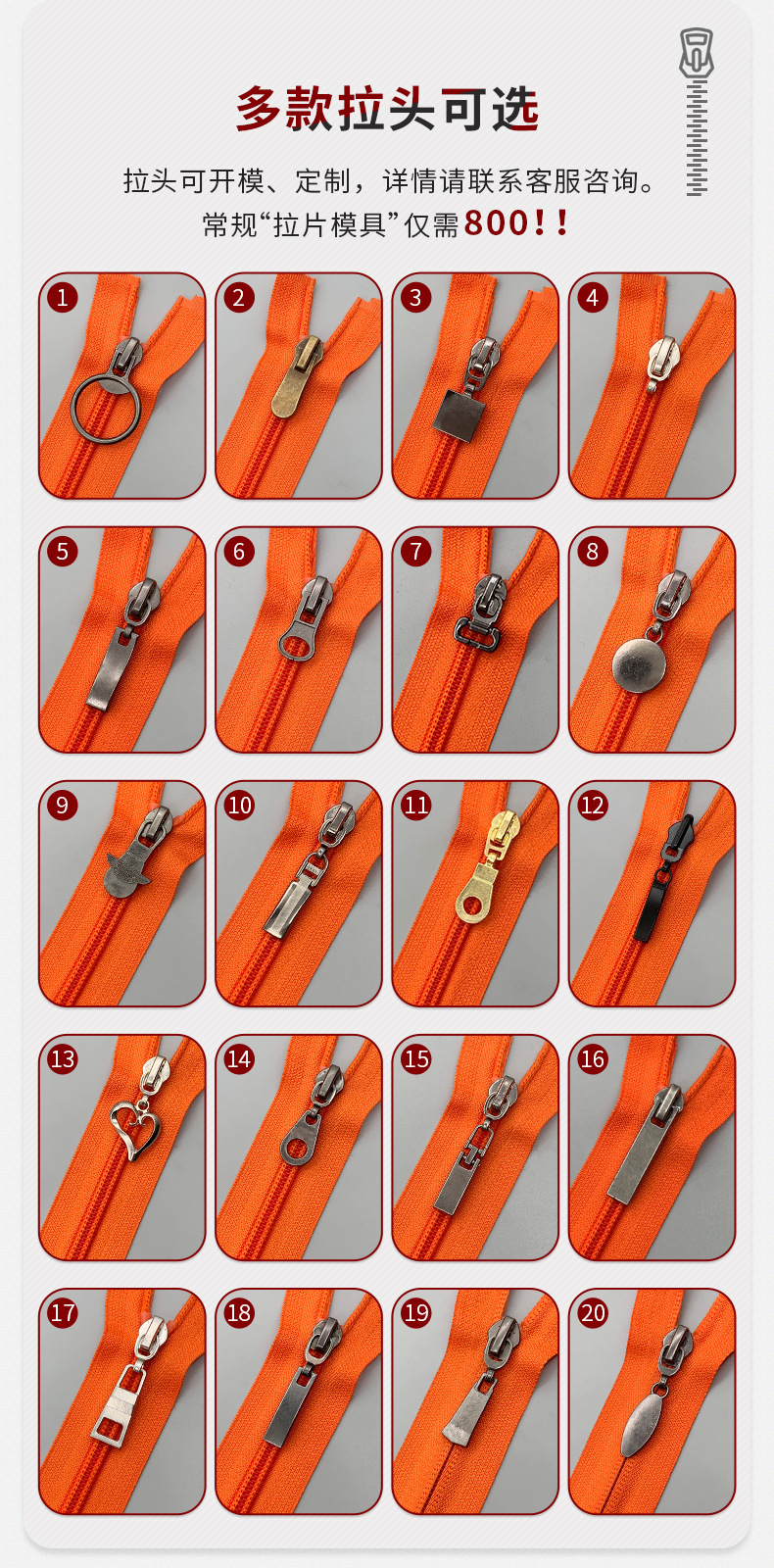 多款拉头可选

拉头可开模、定制，详情请联系客服咨询。
常规“拉片模具”仅需800！！

1
2
3
4
5
6
7
8
9
10
11
12
13
14
15
16
17
18
19
20