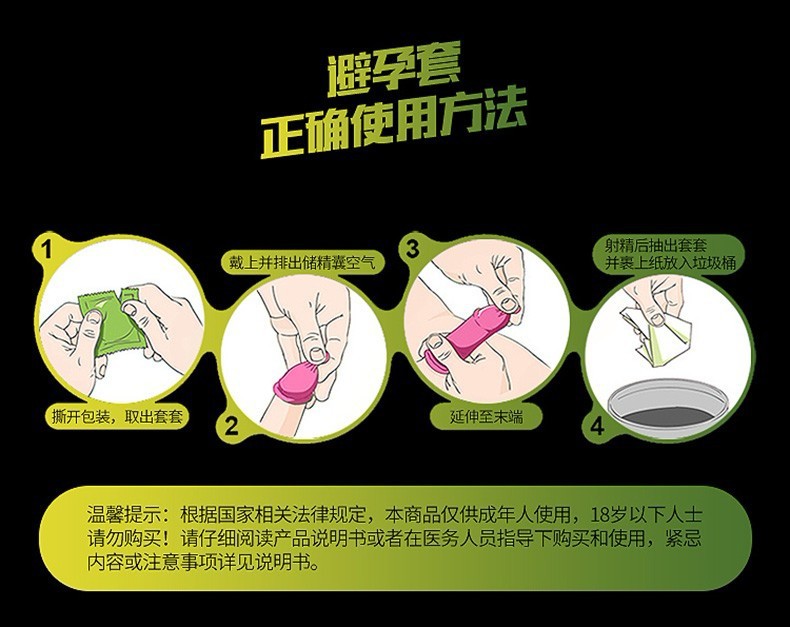 避孕套
正确使用方法

1
撕开包装，取出套套

戴上并排出储精囊空气
2

3
延伸至末端

射精后抽出套套
并裹上纸放入垃圾桶
4

温馨提示：根据国家相关法律规定，本商品仅供成年人使用，18岁以下人士请勿购买！请仔细阅读产品说明书或者在医务人员指导下购买和使用，紧忌内容或注意事项详见说明书。