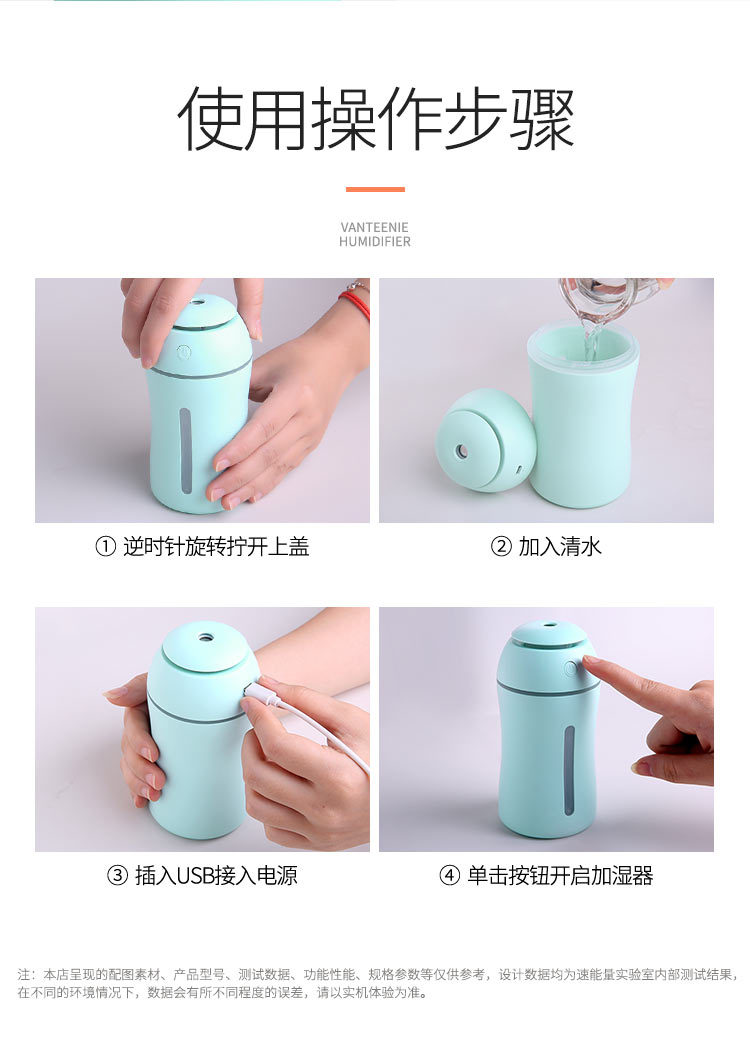 使用操作步骤

VANTEENIE
HUMIDIFIER

① 逆时针旋转拧开上盖

② 加入清水

③ 插入USB接入电源

④ 单击按钮开启加湿器

注：本店呈现的配图素材、产品型号、测试数据、功能性能、规格参数等仅供参考，设计数据均为速能量实验室内部测试结果，在不同的环境情况下，数据会有所不同程度的误差，请以实机体验为准。