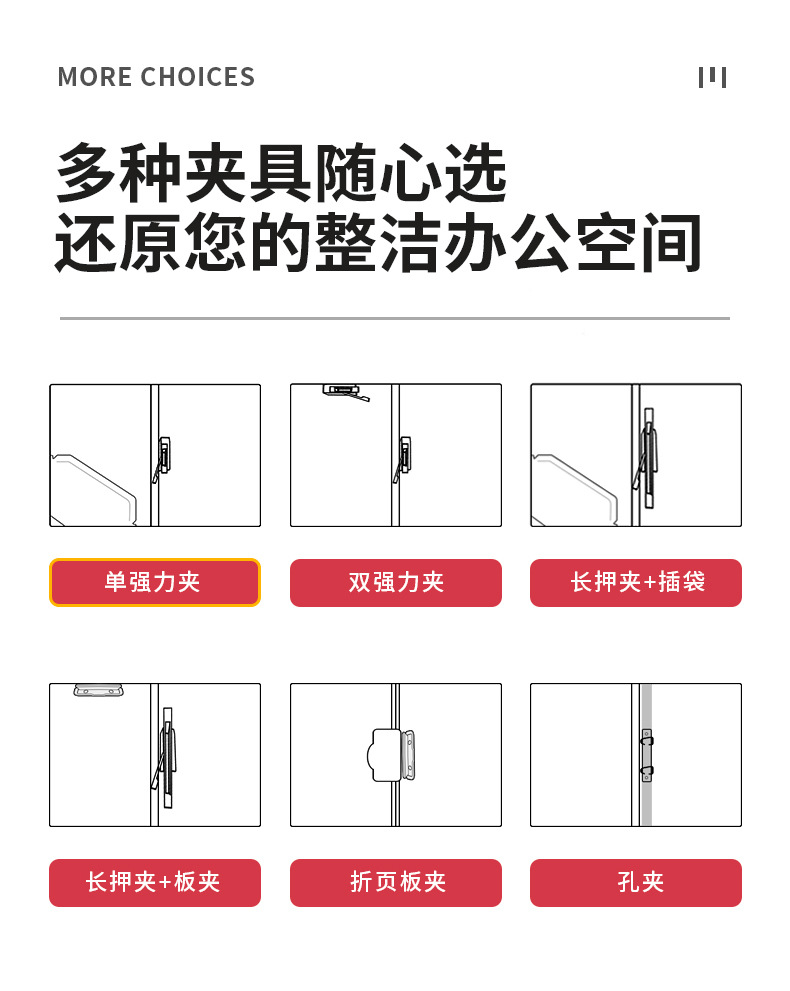 MORE CHOICES

多种夹具随心选
还原您的整洁办公空间

单强力夹

双强力夹

长押夹+插袋

长押夹+板夹

折页板夹

孔夹