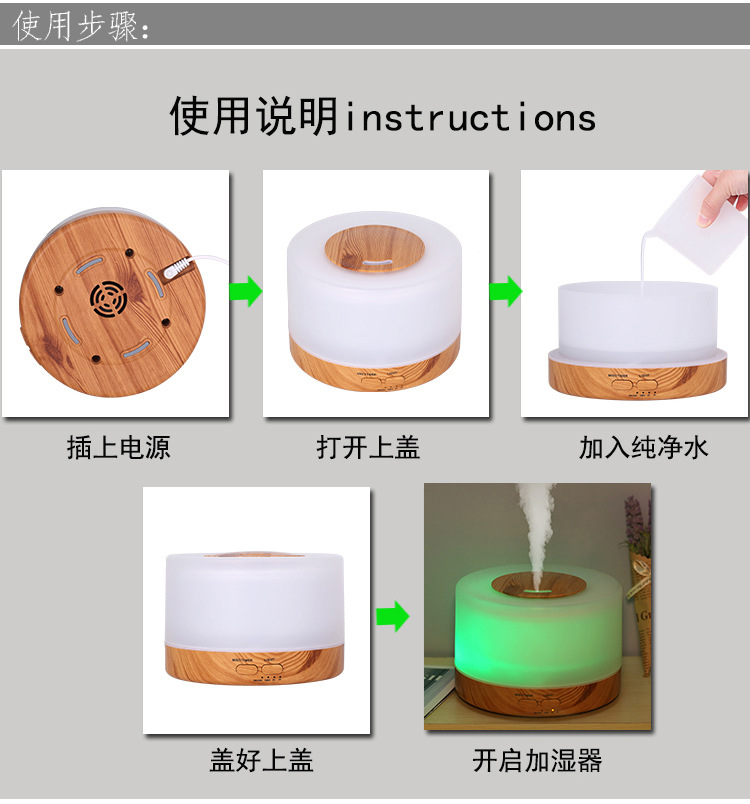 使用步骤:

使用说明instructions

插上电源

打开上盖

加入纯净水

盖好上盖

开启加湿器