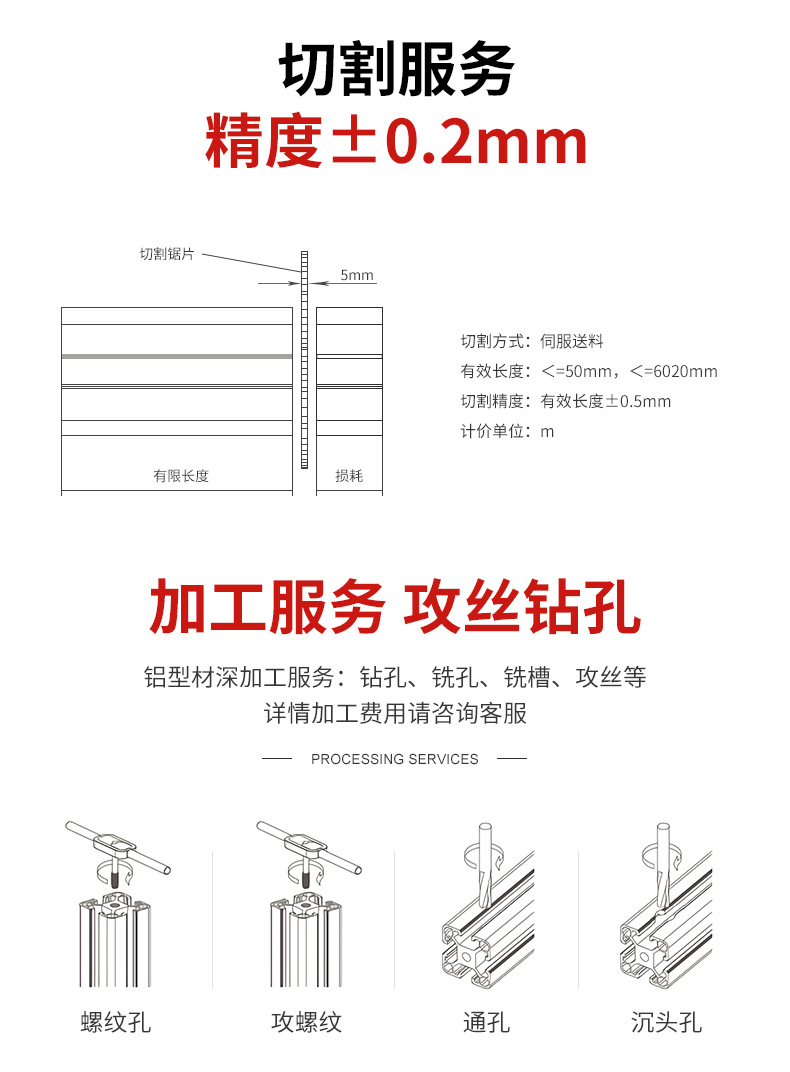 切割服务
精度±0.2mm

切割锯片
5mm
有限长度
损耗

切割方式：伺服送料
有效长度：<=50mm，<=6020mm
切割精度：有效长度±0.5mm
计价单位：m

加工服务 攻丝钻孔

铝型材深加工服务：钻孔、铣孔、铣槽、攻丝等
详情加工费用请咨询客服

PROCESSING SERVICES

螺纹孔
攻螺纹
通孔
沉头孔