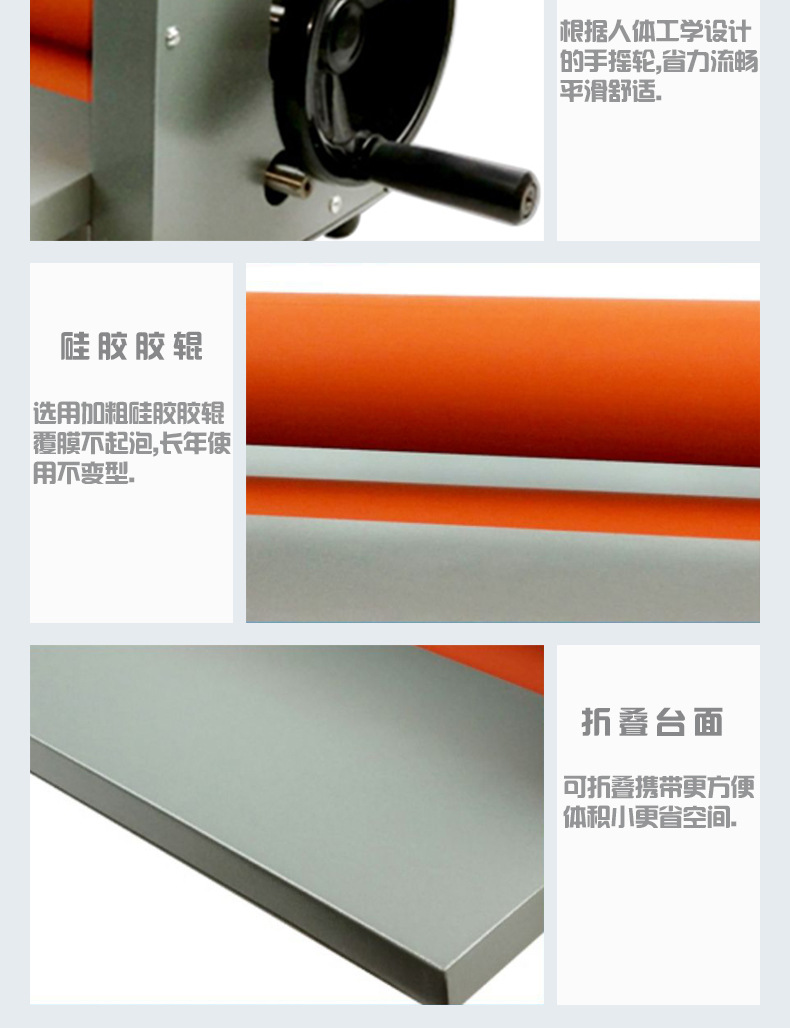 根据人体工学设计的手摇轮,省力流畅平滑舒适.

硅胶胶辊

选用加粗硅胶胶辊覆膜不起泡,长年使用不变型.

折叠台面

可折叠携带更方便体积小更省空间.