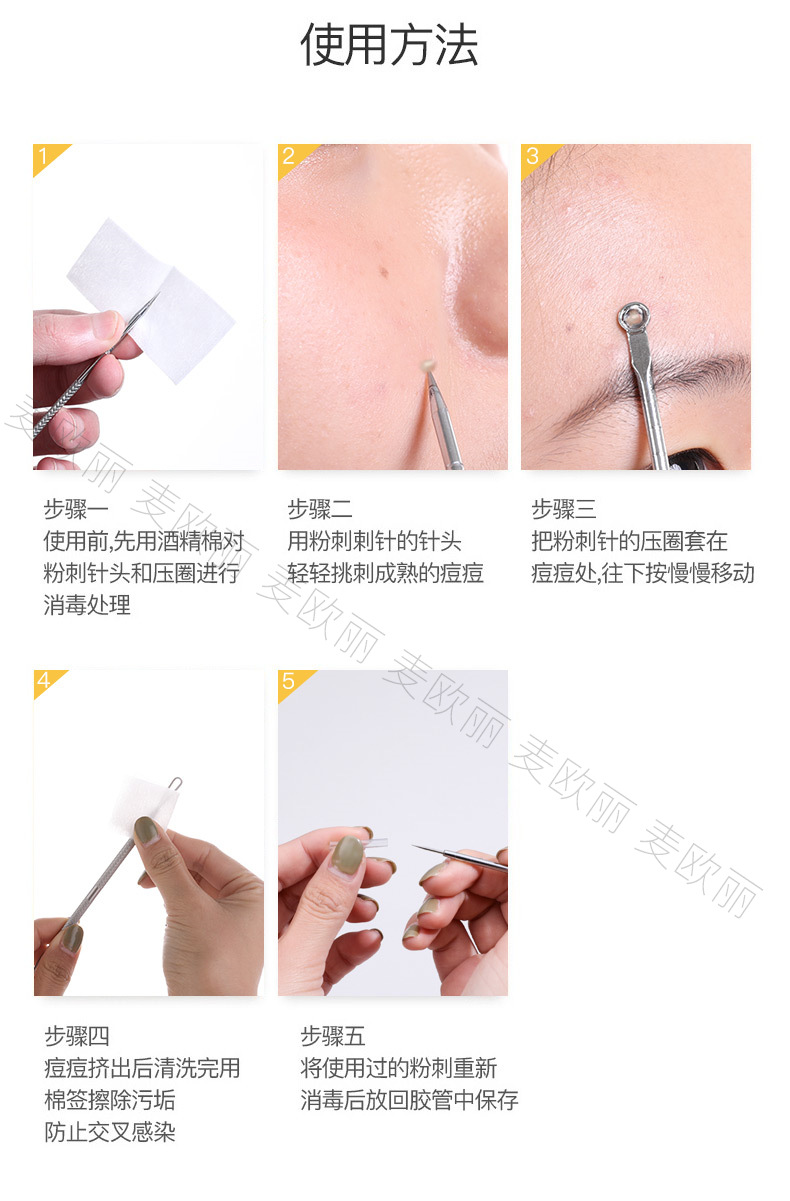 使用方法

1

步骤一
使用前,先用酒精棉对粉刺针头和压圈进行消毒处理

2

步骤二
用粉刺刺针的针头轻轻挑刺成熟的痘痘

3

步骤三
把粉刺针的压圈套在痘痘处,往下按慢慢移动

4

步骤四
痘痘挤出后清洗完用棉签擦除污垢
防止交叉感染

5

步骤五
将使用过的粉刺重新消毒后放回胶管中保存

麦欧丽 麦欧丽 麦欧丽 麦欧丽 麦欧丽 麦欧丽