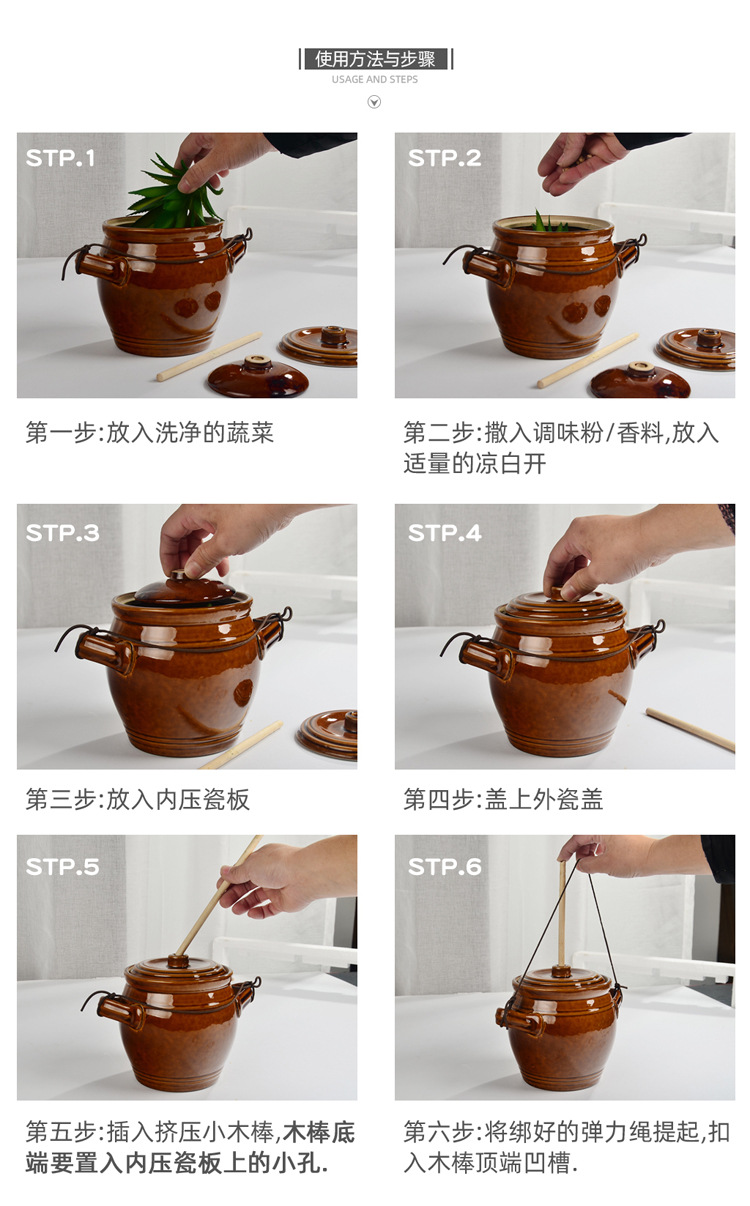 使用方法与步骤
USAGE AND STEPS

STP.1

第一步:放入洗净的蔬菜

STP.2

第二步:撒入调味粉/香料,放入适量的凉白开

STP.3

第三步:放入内压瓷板

STP.4

第四步:盖上外瓷盖

STP.5

第五步:插入挤压小木棒,木棒底端要置入内压瓷板上的小孔.

STP.6

第六步:将绑好的弹力绳提起,扣入木棒顶端凹槽.