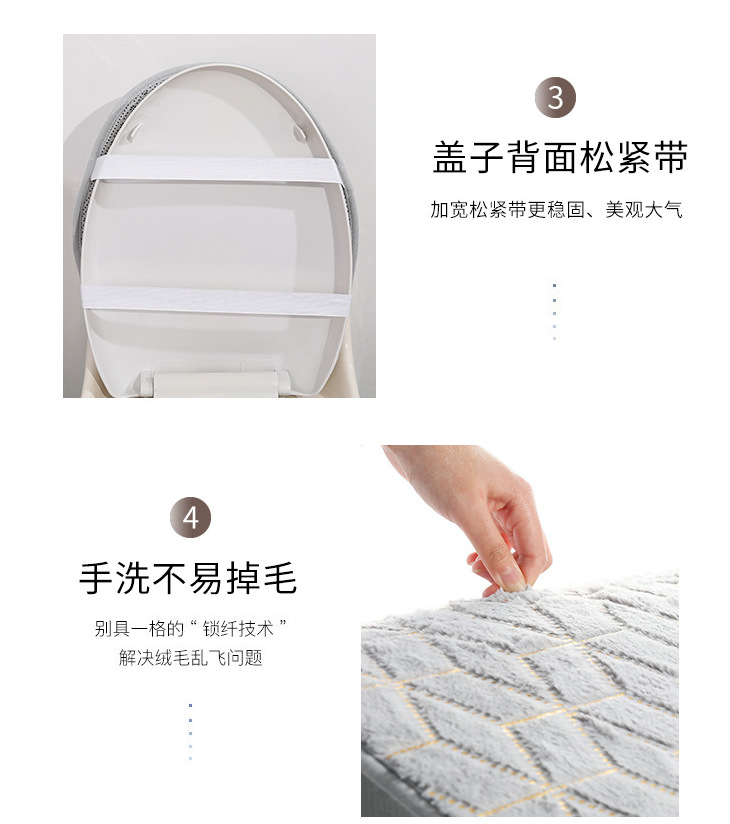 3

盖子背面松紧带

加宽松紧带更稳固、美观大气

4

手洗不易掉毛

别具一格的“锁纤技术”
解决绒毛乱飞问题