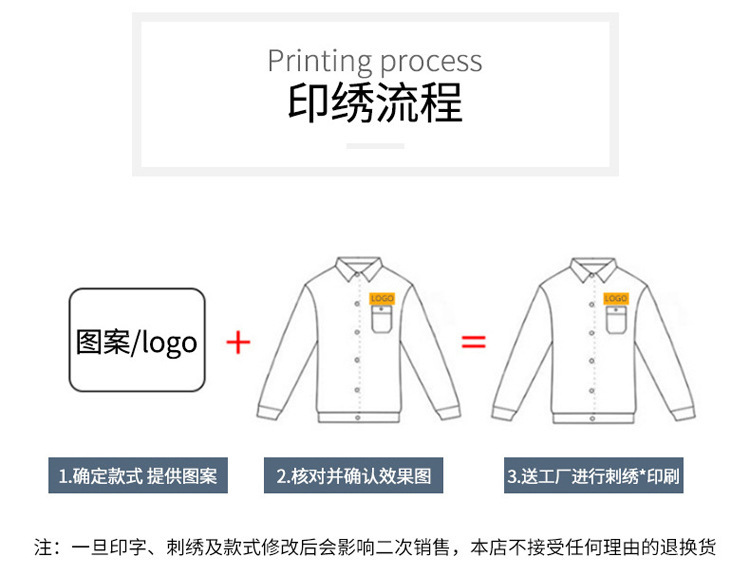 Printing process
印绣流程

图案/logo

+

LOGO

=

LOGO

1.确定款式 提供图案

2.核对并确认效果图

3.送工厂进行刺绣*印刷

注：一旦印字、刺绣及款式修改后会影响二次销售，本店不接受任何理由的退换货