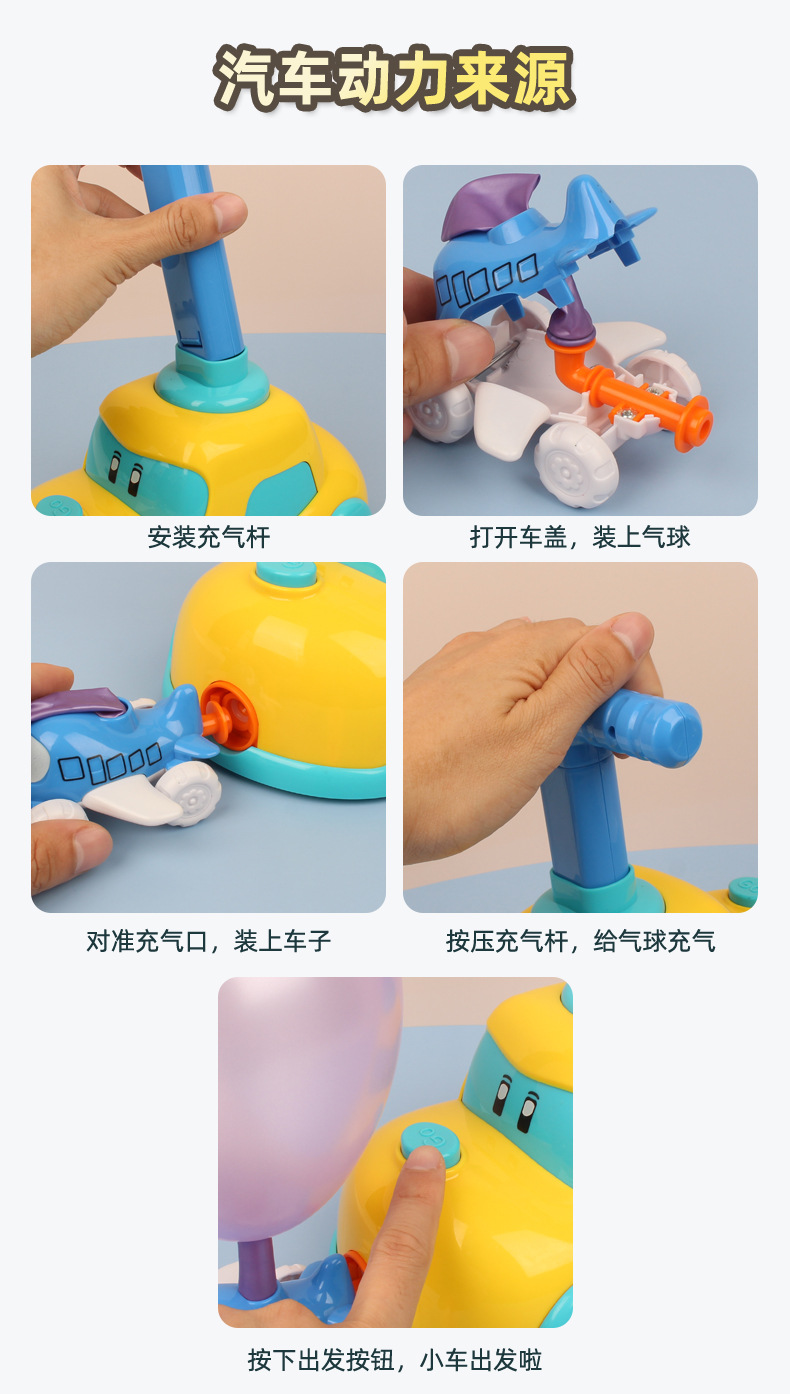 汽车动力来源

安装充气杆

打开车盖，装上气球

对准充气口，装上车子

按压充气杆，给气球充气

按下出发按钮，小车出发啦