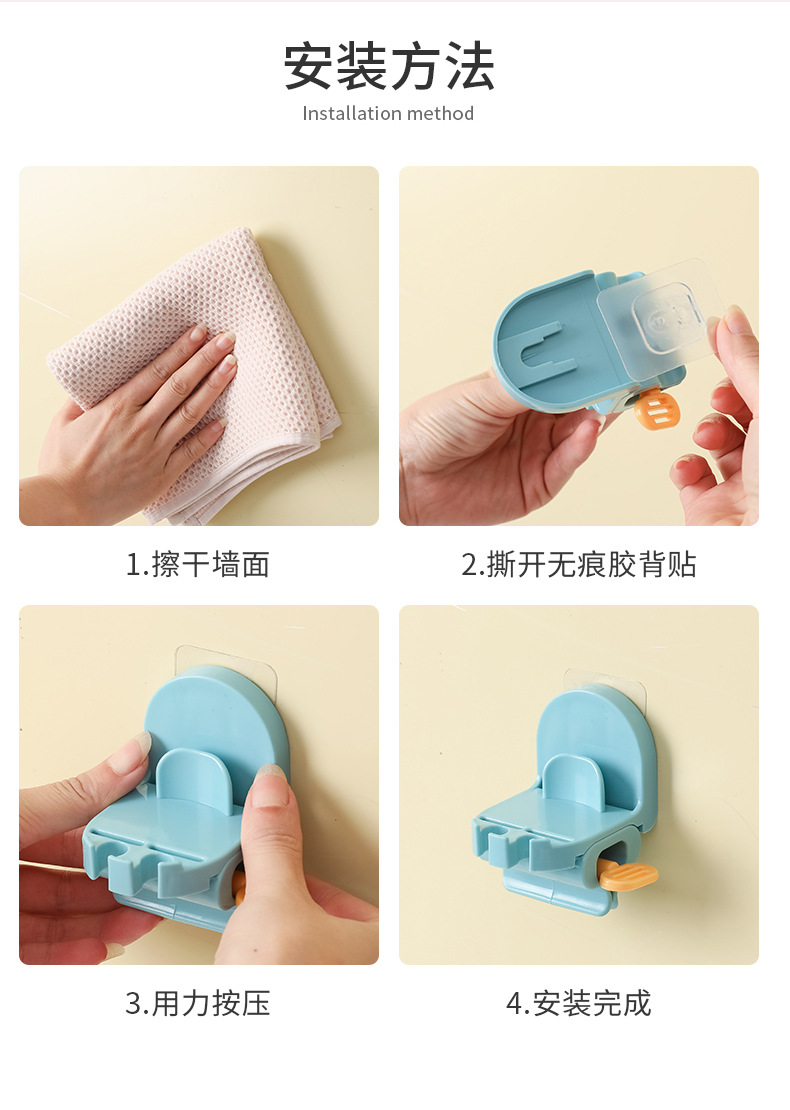 安装方法
Installation method

1.擦干墙面

2.撕开无痕胶背贴

3.用力按压

4.安装完成