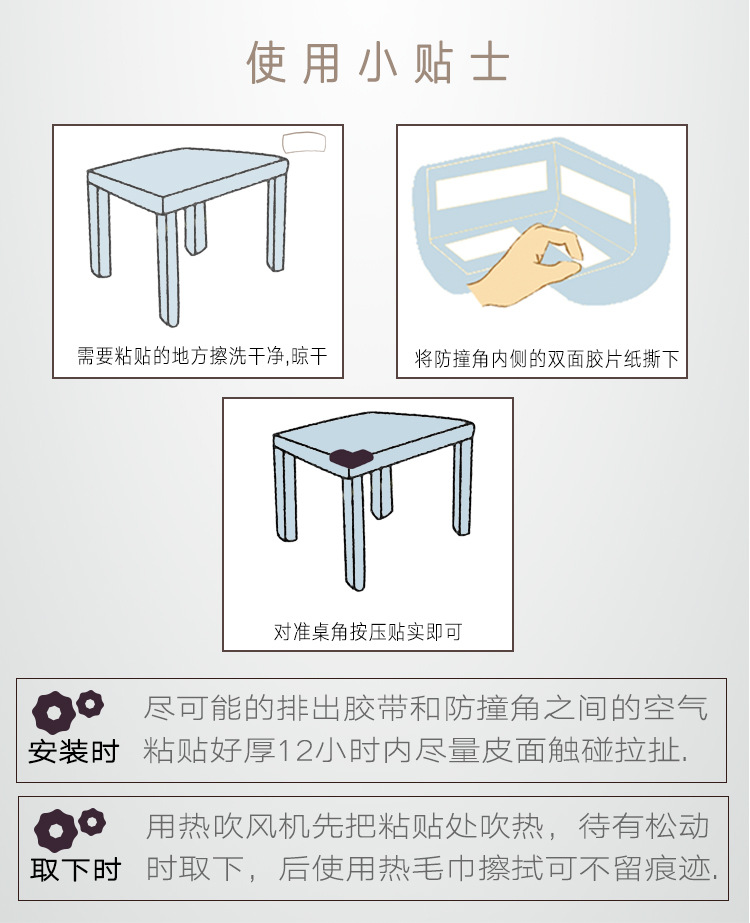 使用小贴士

需要粘贴的地方擦洗干净,晾干

将防撞角内侧的双面胶片纸撕下

对准桌角按压贴实即可

安装时

尽可能的排出胶带和防撞角之间的空气粘贴好厚12小时内尽量皮面触碰拉扯.

取下时

用热吹风机先把粘贴处吹热，待有松动时取下，后使用热毛巾擦拭可不留痕迹.