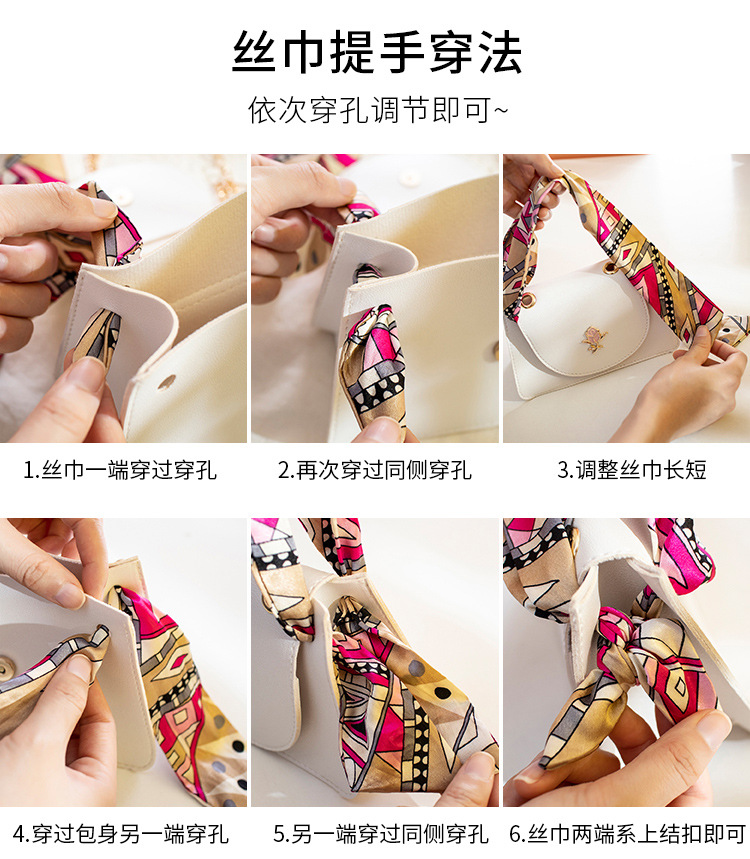 丝巾提手穿法

依次穿孔调节即可~

1.丝巾一端穿过穿孔

2.再次穿过同侧穿孔

3.调整丝巾长短

4.穿过包身另一端穿孔

5.另一端穿过同侧穿孔

6.丝巾两端系上结扣即可