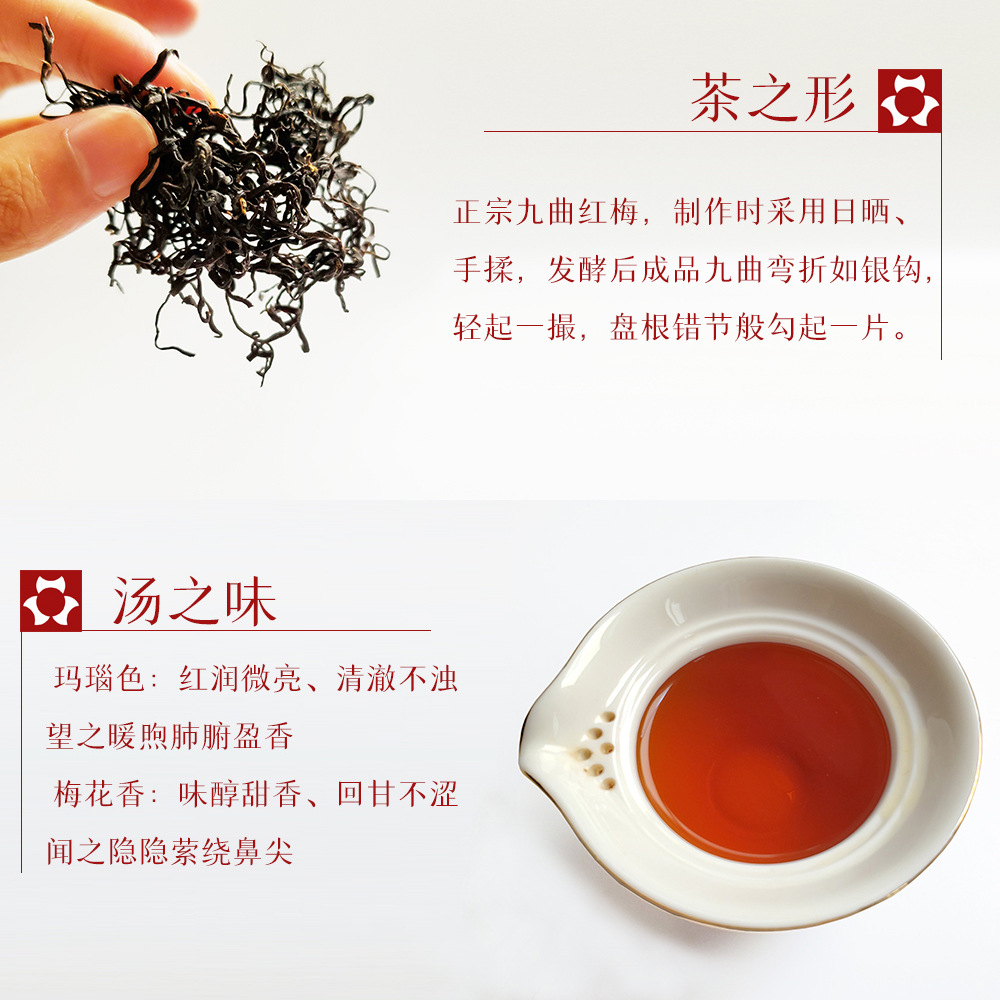 茶之形

正宗九曲红梅，制作时采用日晒、手揉，发酵后成品九曲弯折如银钩，轻起一撮，盘根错节般勾起一片。

汤之味

玛瑙色：红润微亮、清澈不浊
望之暖煦肺腑盈香
梅花香：味醇甜香、回甘不涩
闻之隐隐萦绕鼻尖