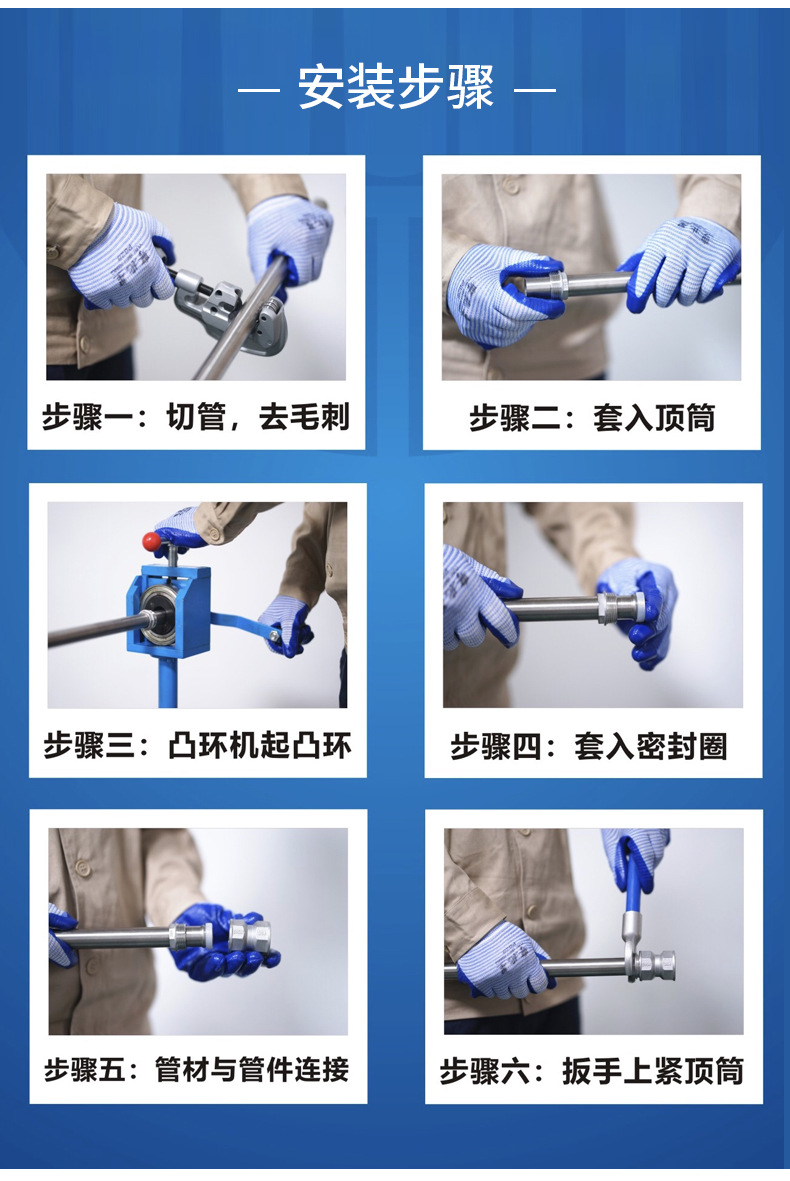 — 安装步骤 —

步骤一：切管，去毛刺

步骤二：套入顶筒

步骤三：凸环机起凸环

步骤四：套入密封圈

步骤五：管材与管件连接

步骤六：扳手上紧顶筒