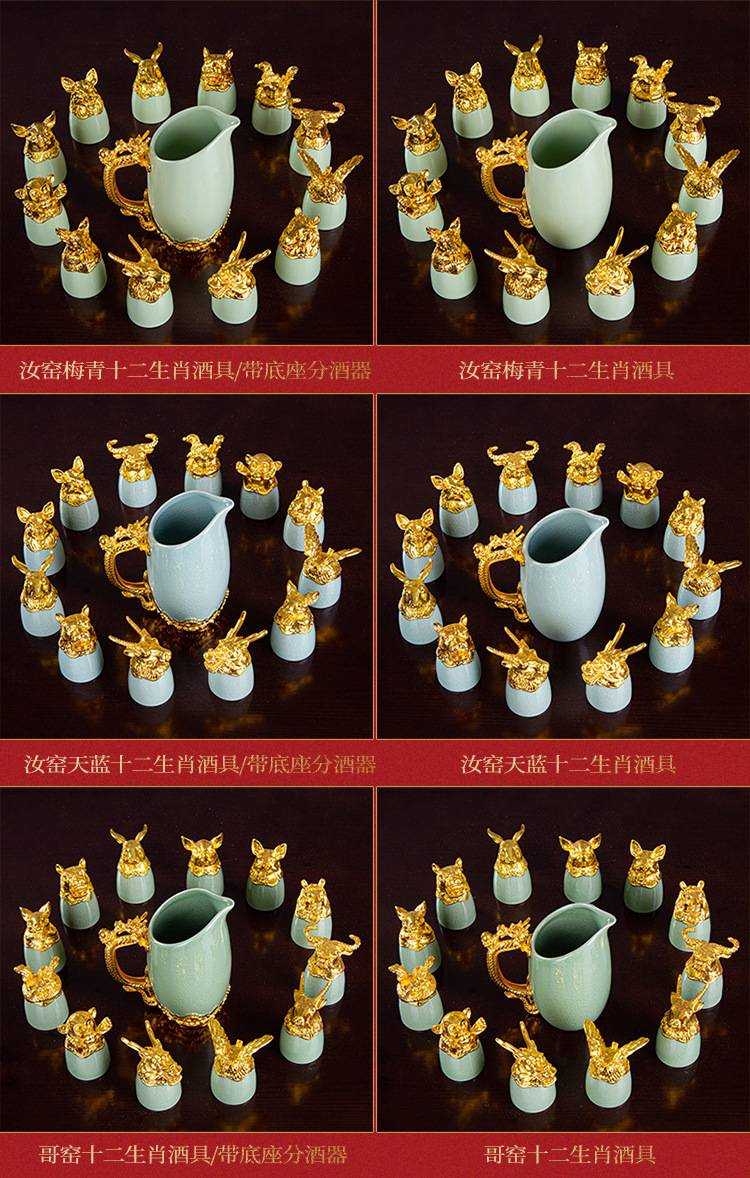 汝窑梅青十二生肖酒具/带底座分酒器

汝窑梅青十二生肖酒具

汝窑天蓝十二生肖酒具/带底座分酒器

汝窑天蓝十二生肖酒具

哥窑十二生肖酒具/带底座分酒器

哥窑十二生肖酒具