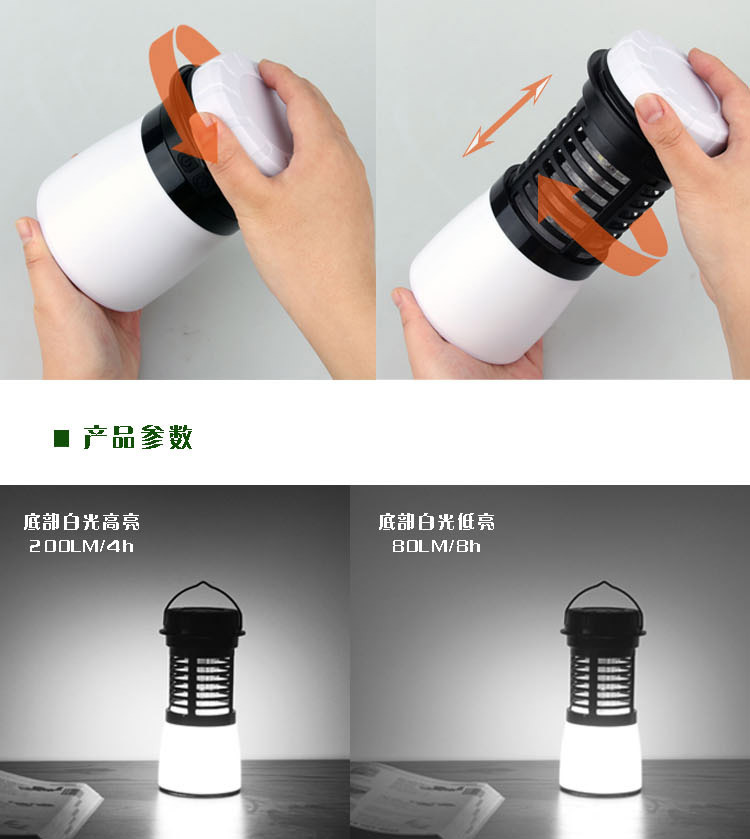 ■ 产品参数

底部白光高亮
200LM/4h

底部白光低亮
80LM/8h