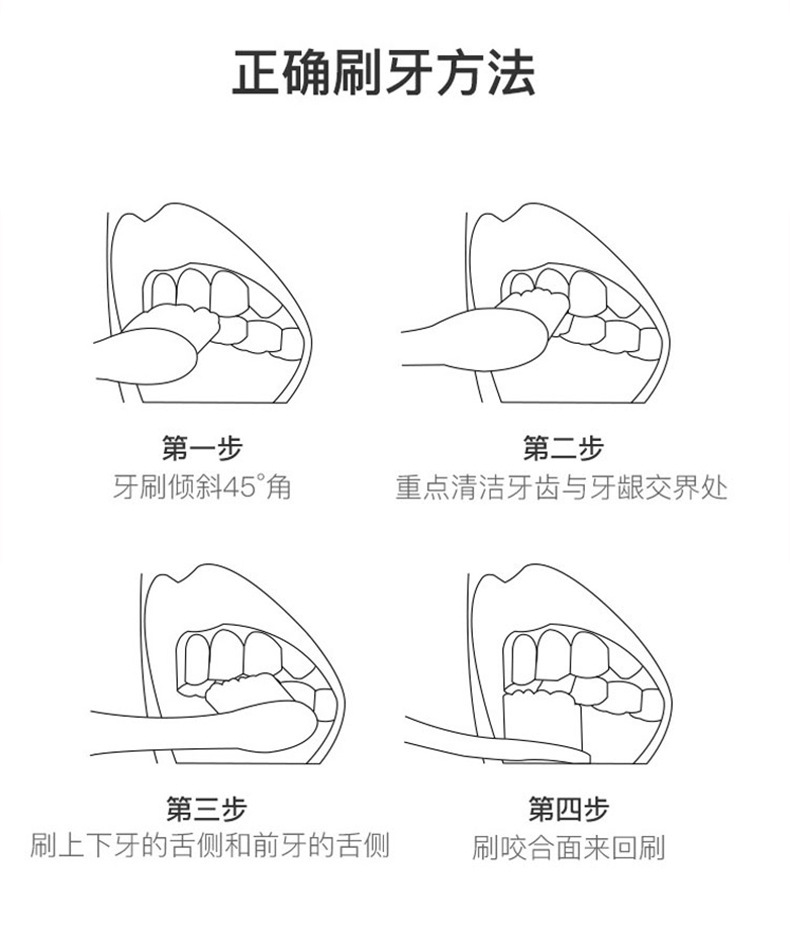 正确刷牙方法

第一步
牙刷倾斜45°角

第二步
重点清洁牙齿与牙龈交界处

第三步
刷上下牙的舌侧和前牙的舌侧

第四步
刷咬合面来回刷