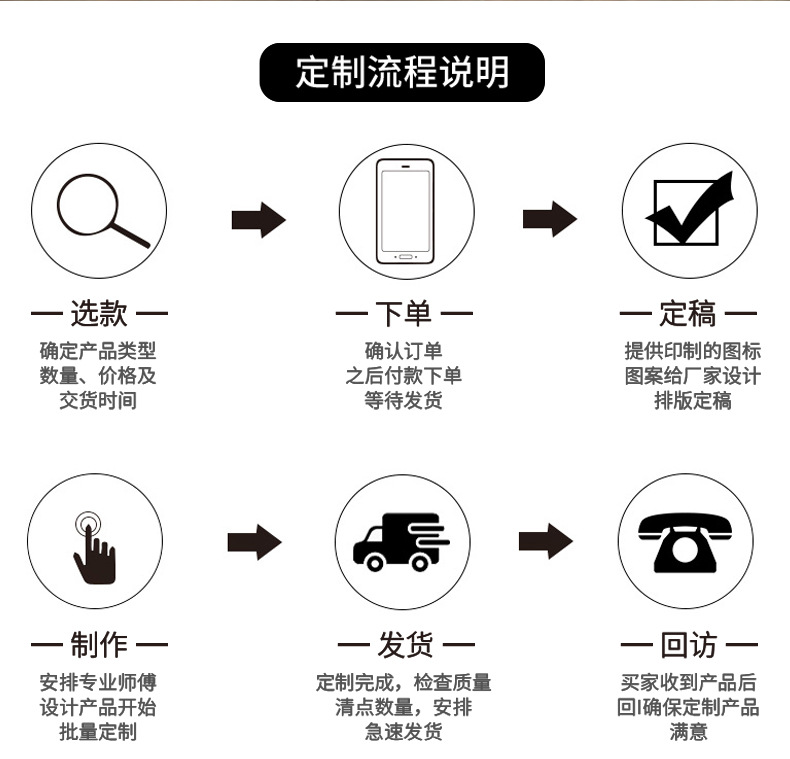 定制流程说明

— 选款 —
确定产品类型
数量、价格及
交货时间

— 下单 —
确认订单
之后付款下单
等待发货

— 定稿 —
提供印制的图标
图案给厂家设计
排版定稿

— 制作 —
安排专业师傅
设计产品开始
批量定制

— 发货 —
定制完成，检查质量
清点数量，安排
急速发货

— 回访 —
买家收到产品后
回I确保定制产品
满意