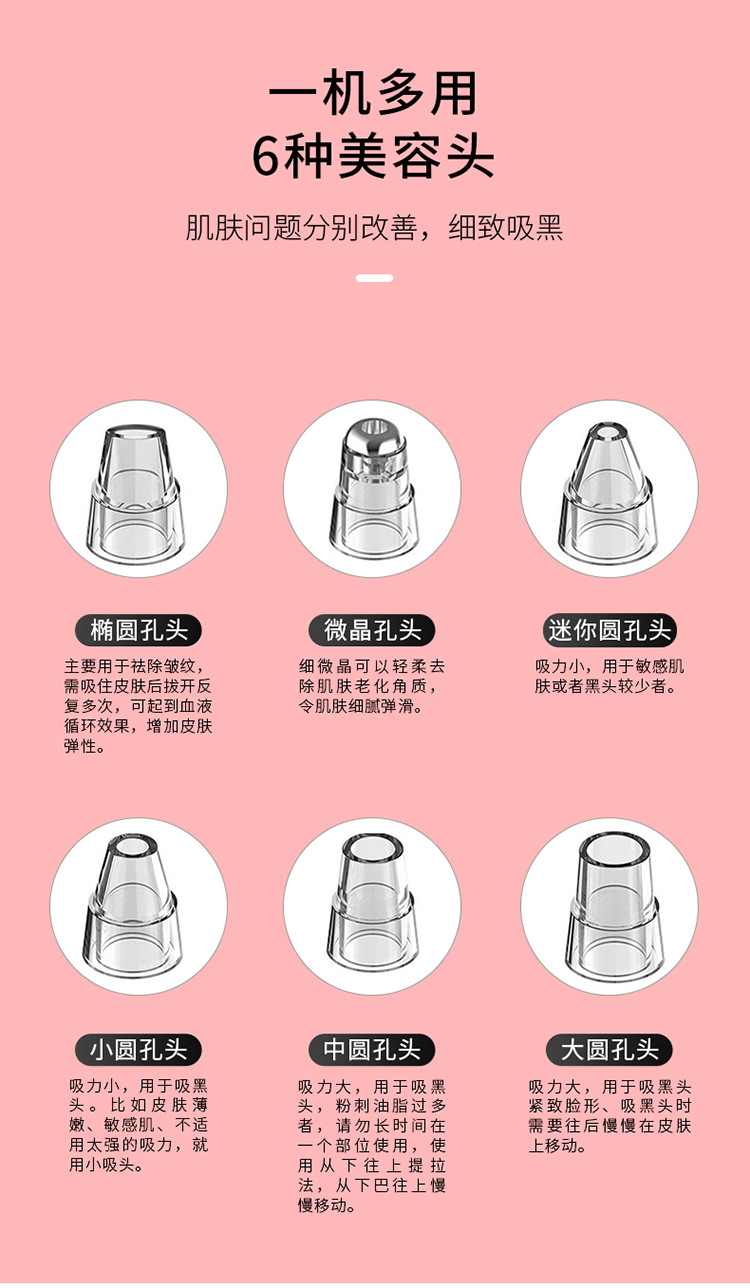 一机多用
6种美容头

肌肤问题分别改善，细致吸黑

椭圆孔头

主要用于祛除皱纹，需吸住皮肤后拔开反复多次，可起到血液循环效果，增加皮肤弹性。

微晶孔头

细微晶可以轻柔去除肌肤老化角质，令肌肤细腻弹滑。

迷你圆孔头

吸力小，用于敏感肌肤或者黑头较少者。

小圆孔头

吸力小，用于吸黑头。比如皮肤薄嫩、敏感肌、不适用太强的吸力，就用小吸头。

中圆孔头

吸力大，用于吸黑头，粉刺油脂过多者，请勿长时间在一个部位使用，使用从下往上提拉法，从下巴往上慢慢移动。

大圆孔头

吸力大，用于吸黑头紧致脸形、吸黑头时需要往后慢慢在皮肤上移动。