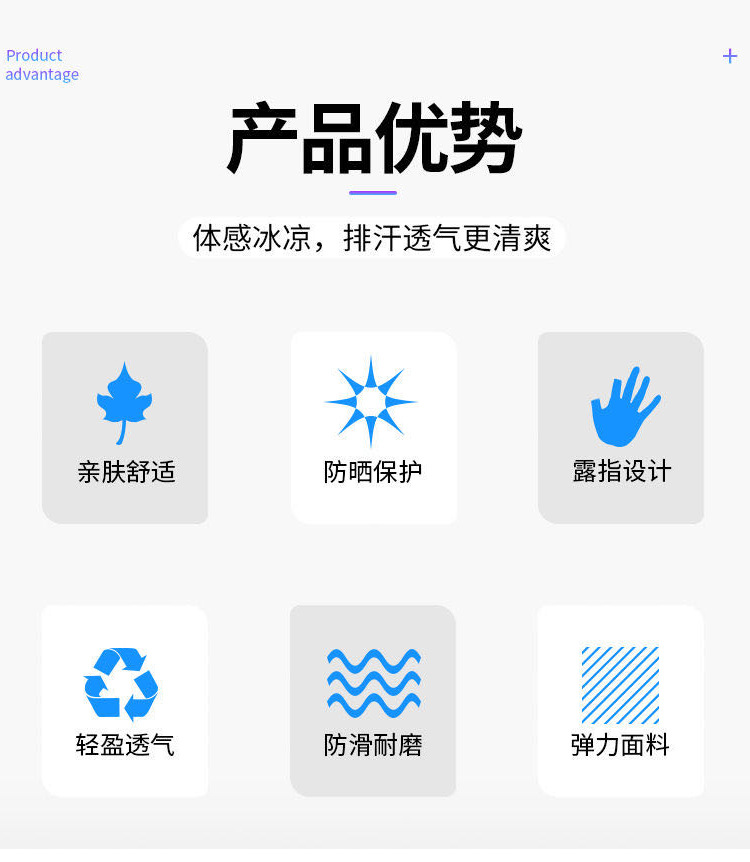 Product
advantage

+

产品优势

体感冰凉，排汗透气更清爽

亲肤舒适

防晒保护

露指设计

轻盈透气

防滑耐磨

弹力面料