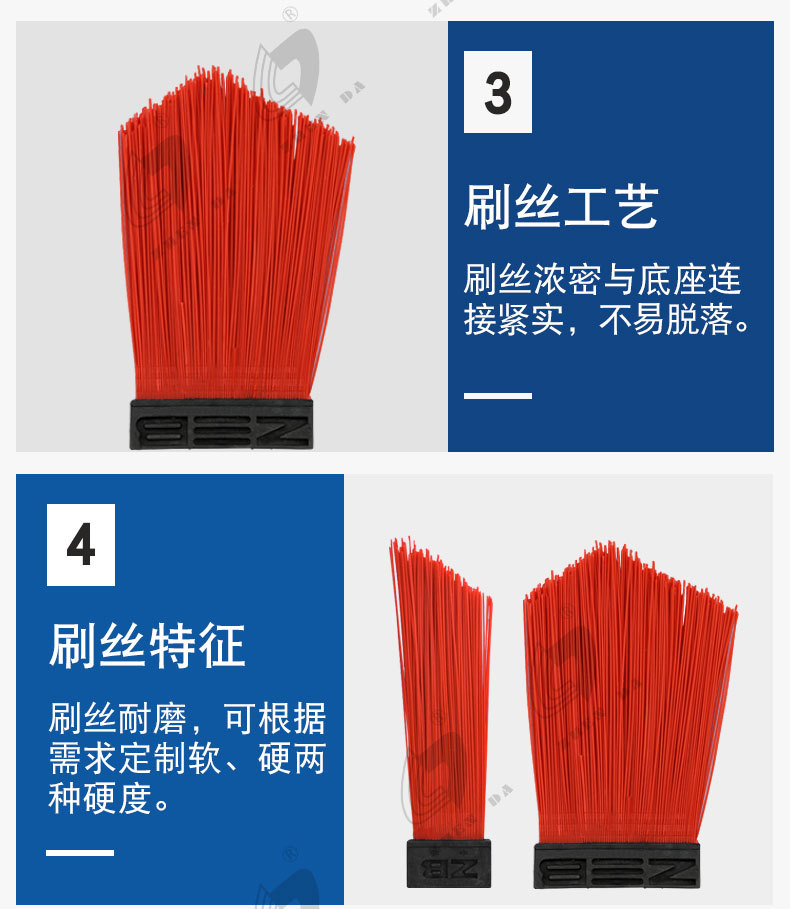 3

刷丝工艺

刷丝浓密与底座连接紧实，不易脱落。

4

刷丝特征

刷丝耐磨，可根据需求定制软、硬两种硬度。