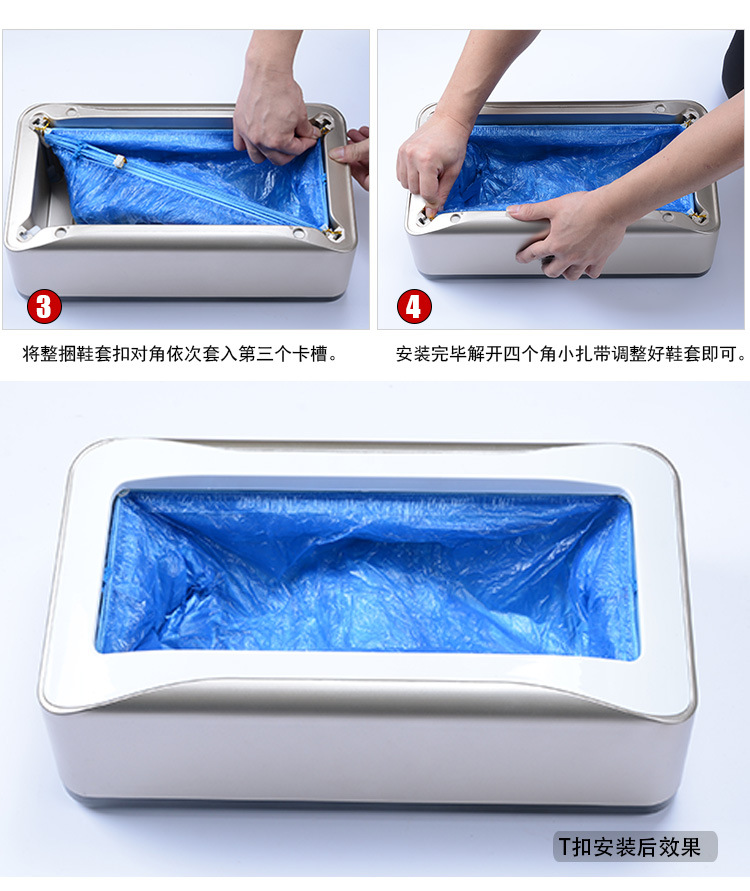 3

将整捆鞋套扣对角依次套入第三个卡槽。

4

安装完毕解开四个角小扎带调整好鞋套即可。

T扣安装后效果