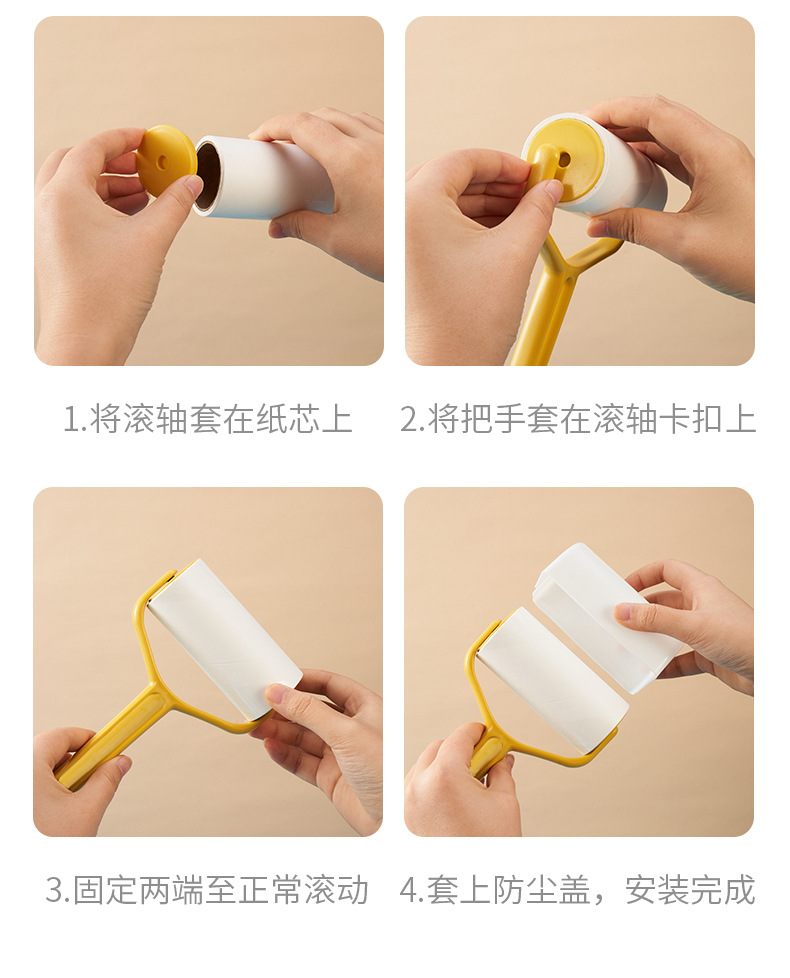 1.将滚轴套在纸芯上

2.将把手套在滚轴卡扣上

3.固定两端至正常滚动

4.套上防尘盖，安装完成