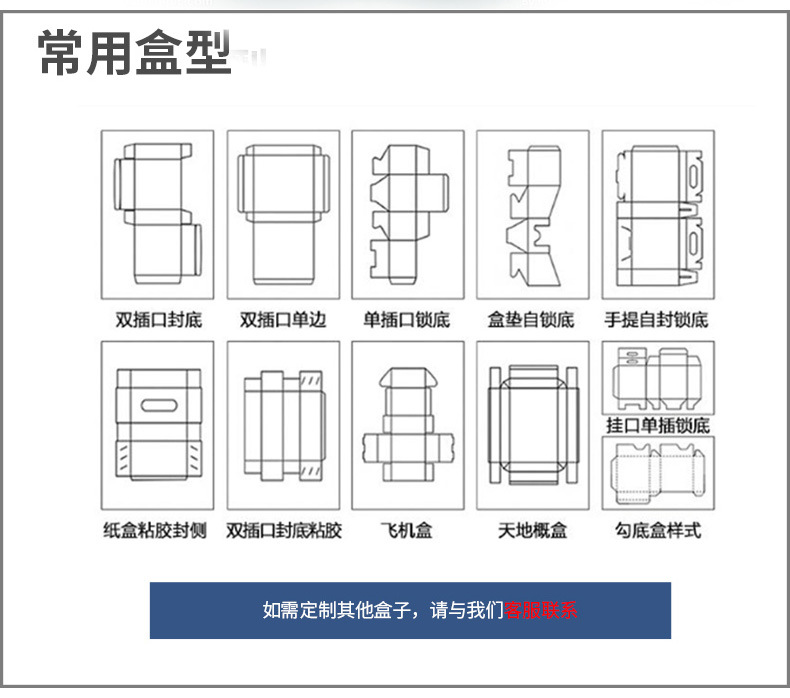 常用盒型

双插口封底

双插口单边

单插口锁底

盒垫自锁底

手提自封锁底

纸盒粘胶封侧

双插口封底粘胶

飞机盒

天地概盒

挂口单插锁底

勾底盒样式

如需定制其他盒子，请与我们客服联系