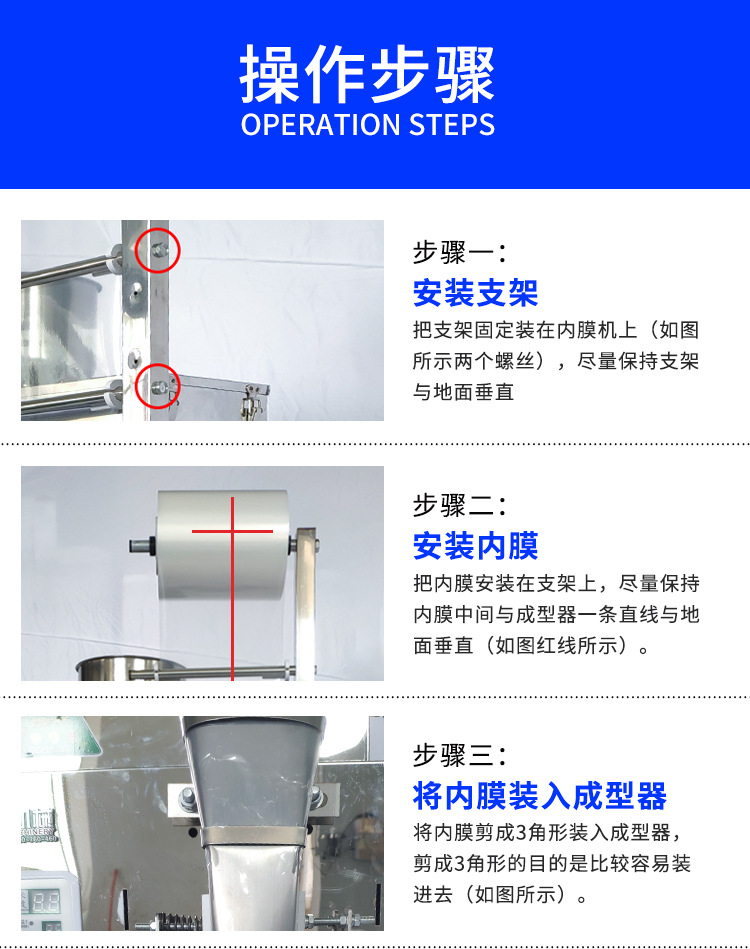 操作步骤
OPERATION STEPS

步骤一：
安装支架
把支架固定装在内膜机上（如图所示两个螺丝），尽量保持支架与地面垂直

步骤二：
安装内膜
把内膜安装在支架上，尽量保持内膜中间与成型器一条直线与地面垂直（如图红线所示）。

步骤三：
将内膜装入成型器
将内膜剪成3角形装入成型器，剪成3角形的目的是比较容易装进去（如图所示）。