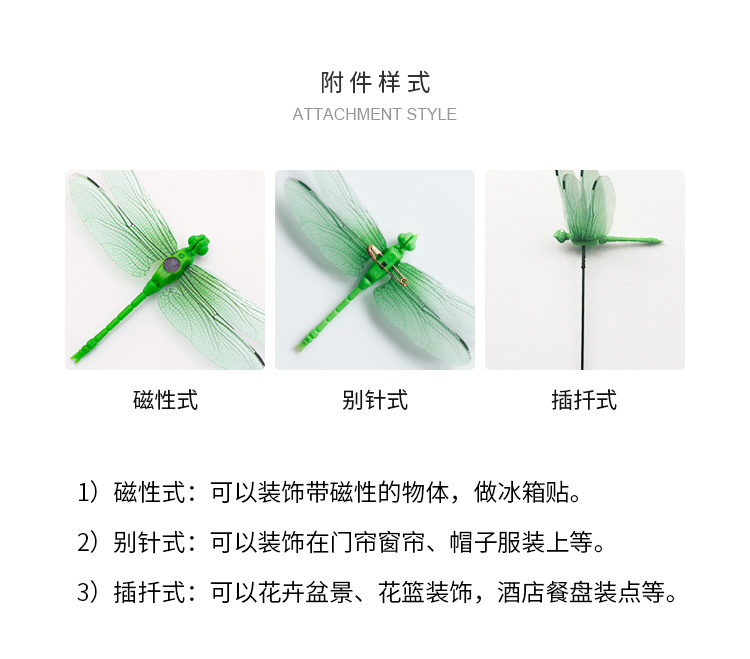 附件样式
ATTACHMENT STYLE

磁性式

别针式

插扦式

1）磁性式：可以装饰带磁性的物体，做冰箱贴。

2）别针式：可以装饰在门帘窗帘、帽子服装上等。

3）插扦式：可以花卉盆景、花篮装饰，酒店餐盘装点等。