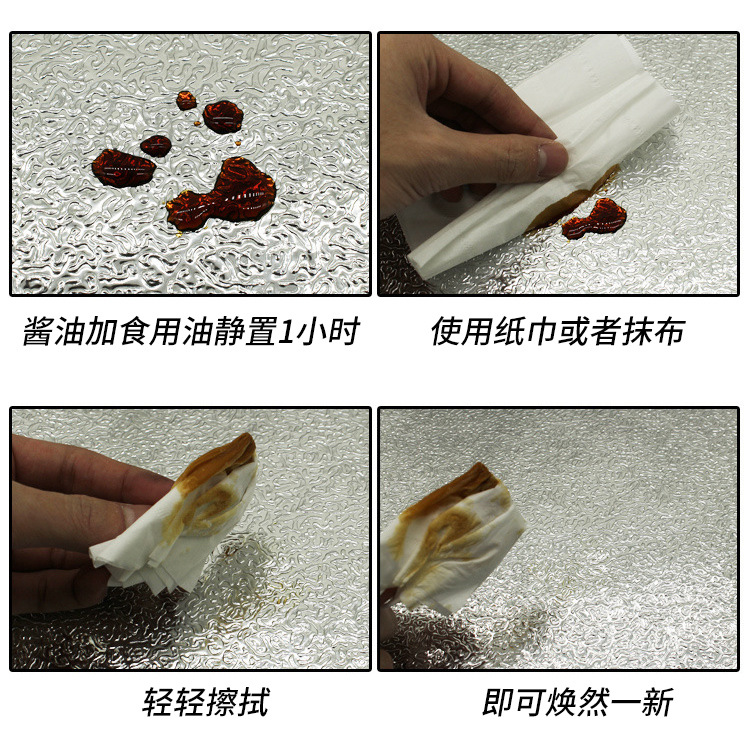 酱油加食用油静置1小时

使用纸巾或者抹布

轻轻擦拭

即可焕然一新