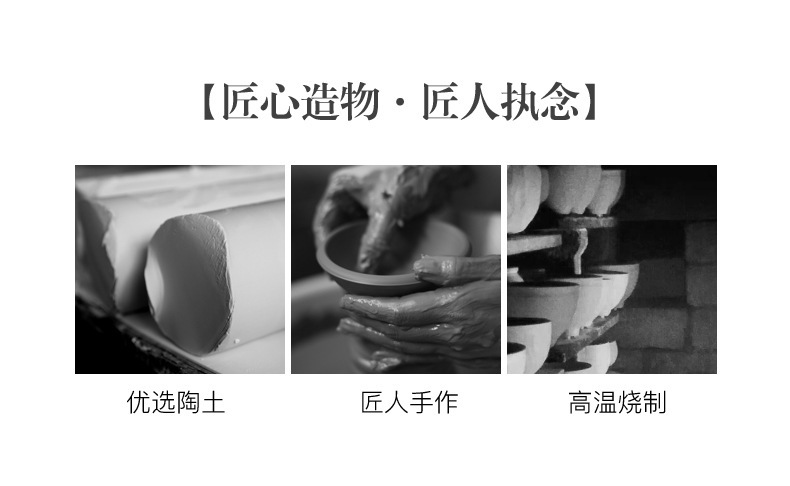 【匠心造物 · 匠人执念】

优选陶土

匠人手作

高温烧制