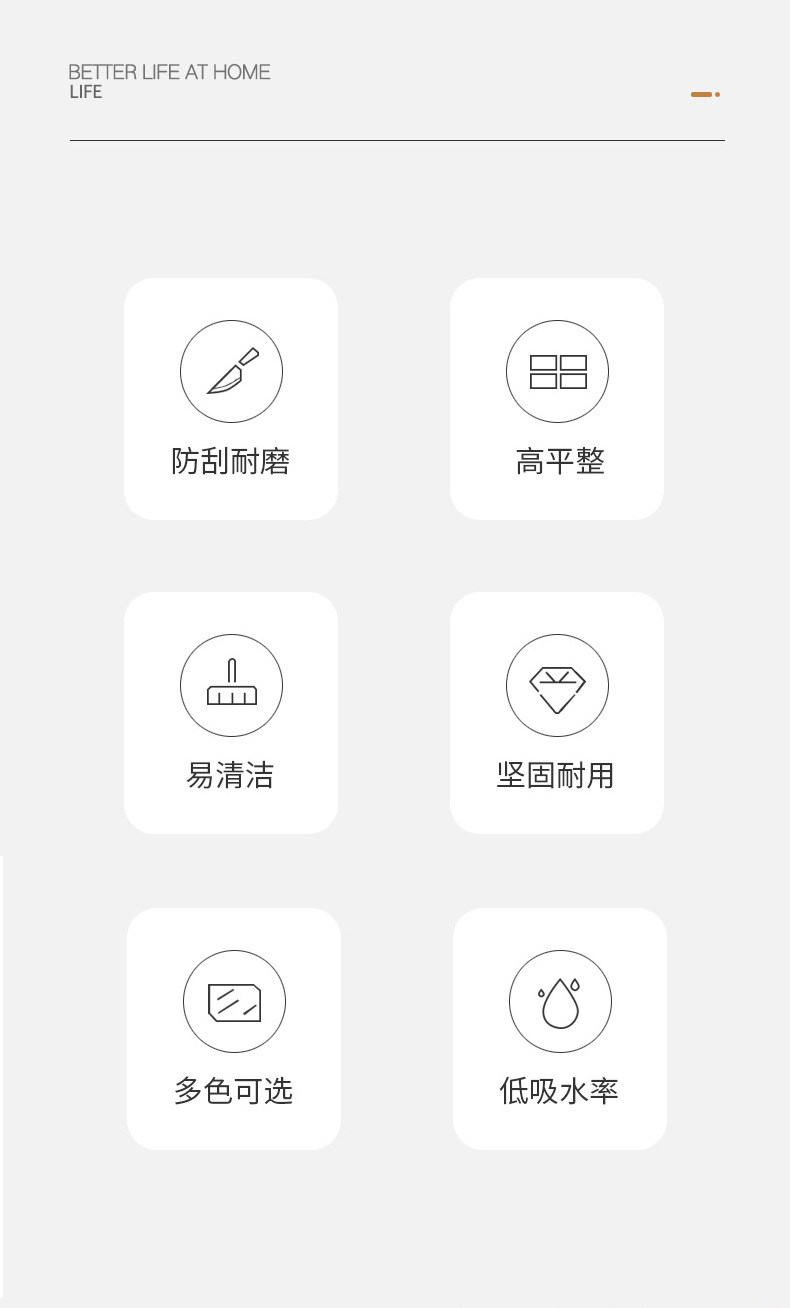 BETTER LIFE AT HOME
LIFE

防刮耐磨

高平整

易清洁

坚固耐用

多色可选

低吸水率