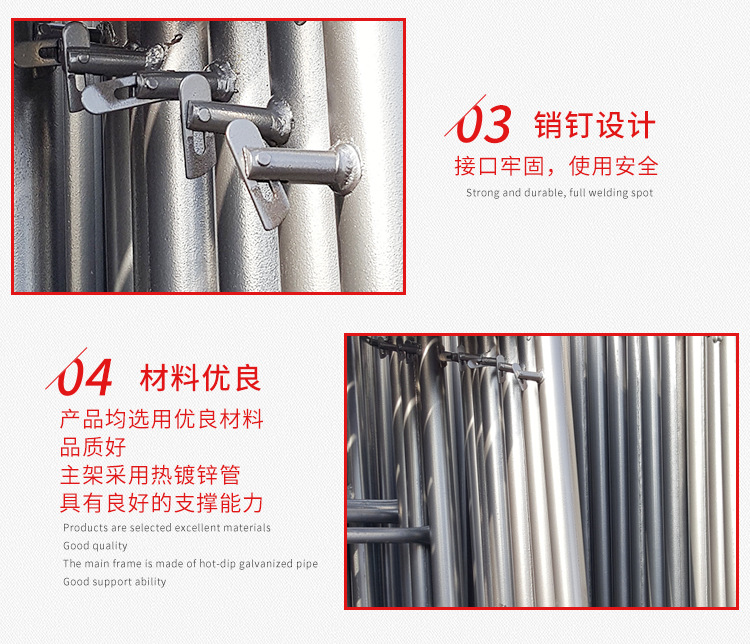 03 销钉设计
接口牢固，使用安全
Strong and durable, full welding spot

04 材料优良
产品均选用优良材料
品质好
主架采用热镀锌管
具有良好的支撑能力
Products are selected excellent materials
Good quality
The main frame is made of hot-dip galvanized pipe
Good support ability