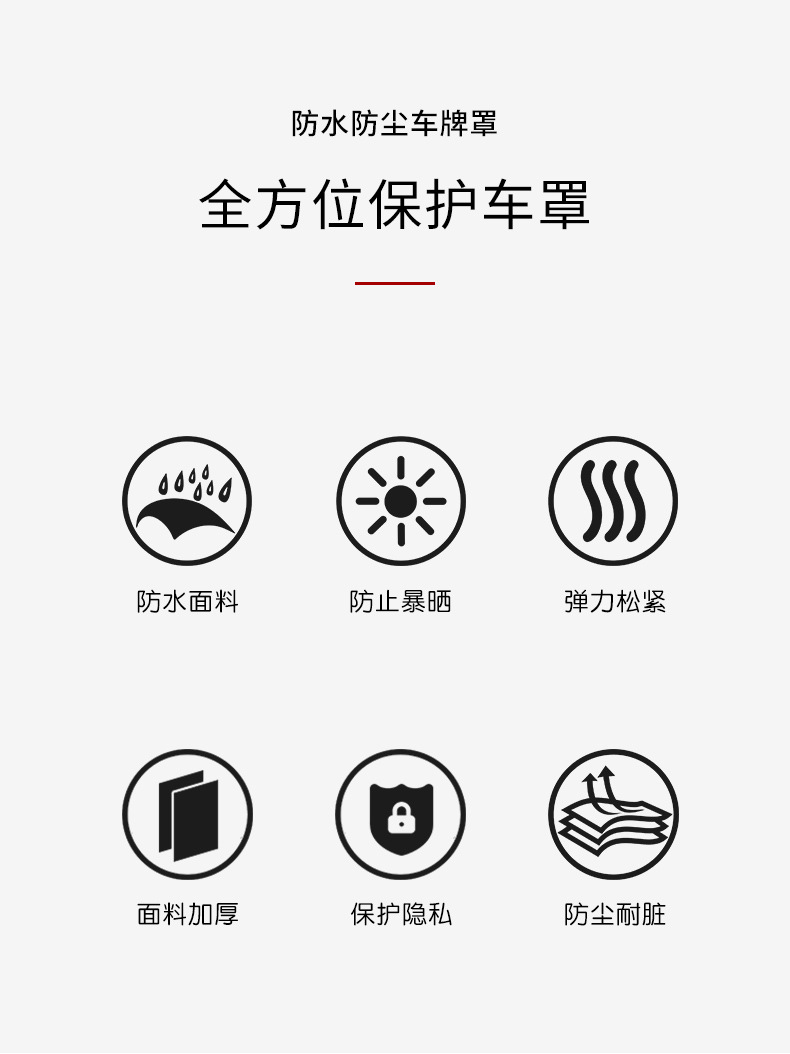 防水防尘车牌罩

全方位保护车罩

防水面料

防止暴晒

弹力松紧

面料加厚

保护隐私

防尘耐脏