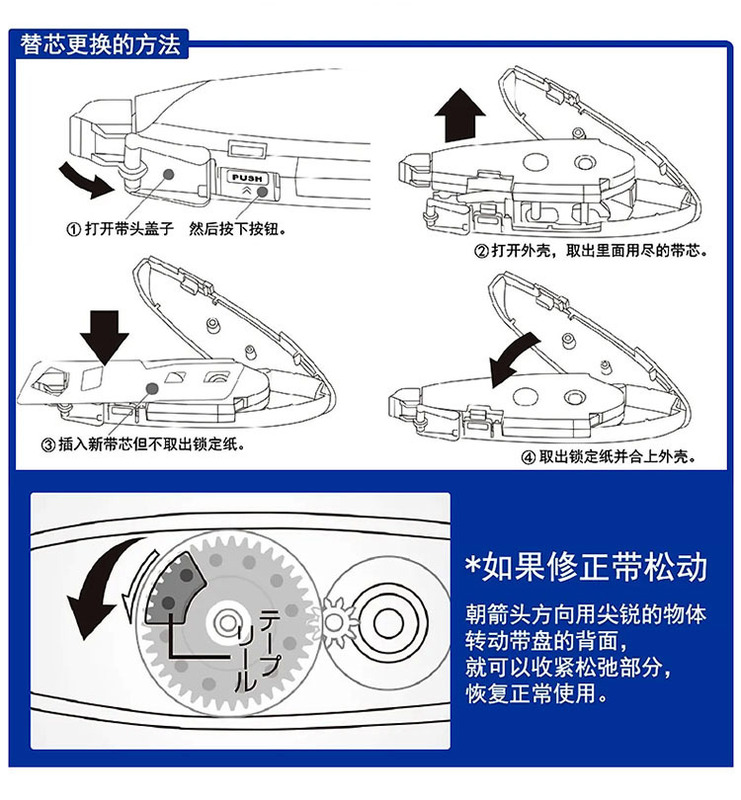 替芯更换的方法

PUSH

① 打开带头盖子　然后按下按钮。

② 打开外壳，取出里面用尽的带芯。

③ 插入新带芯但不取出锁定纸。

④ 取出锁定纸并合上外壳。

テープリール

*如果修正带松动

朝箭头方向用尖锐的物体转动带盘的背面，就可以收紧松弛部分，恢复正常使用。