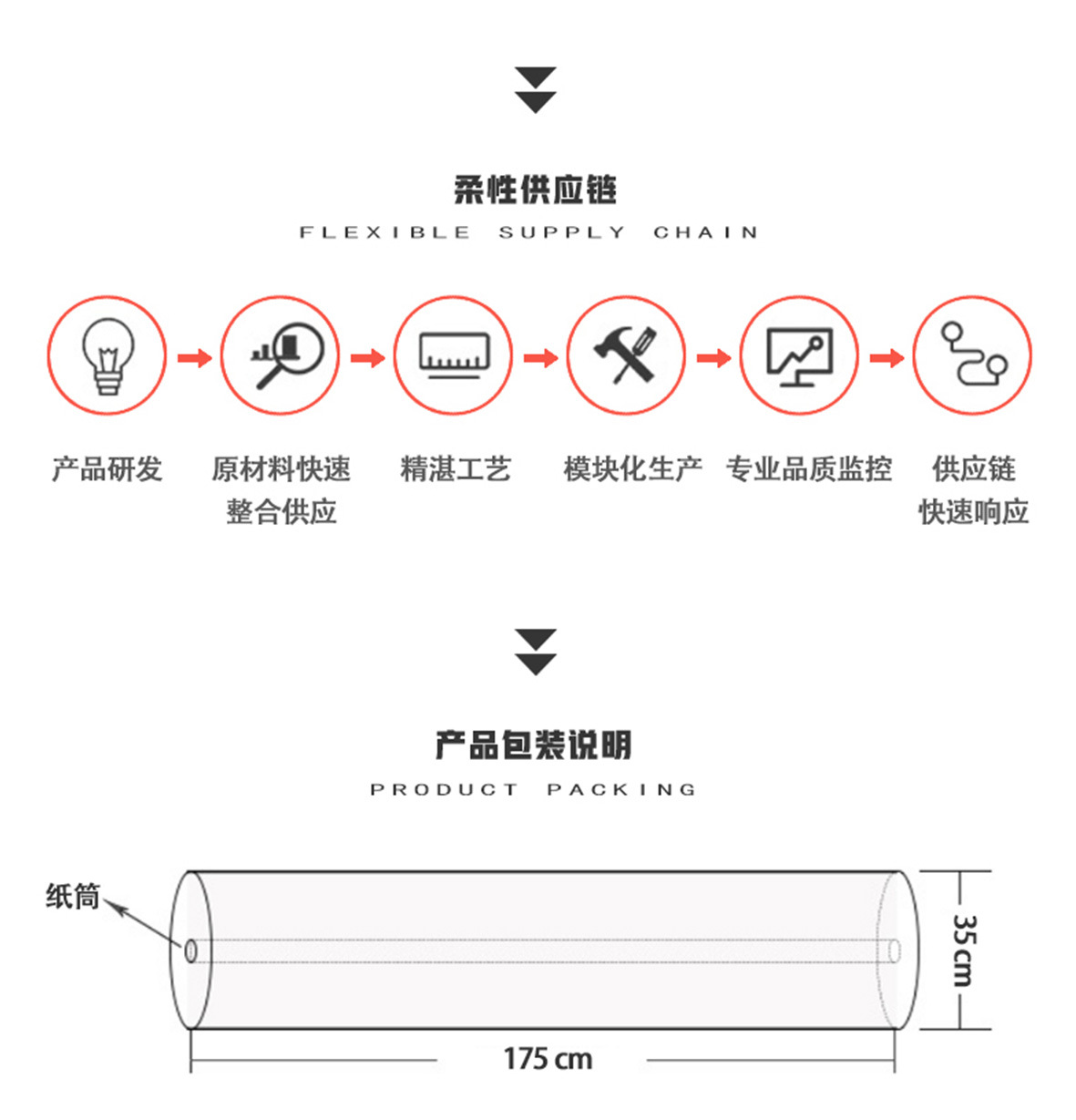 柔性供应链

FLEXIBLE SUPPLY CHAIN

产品研发

原材料快速整合供应

精湛工艺

模块化生产

专业品质监控

供应链快速响应

产品包装说明

PRODUCT PACKING

纸筒

35cm

175 cm