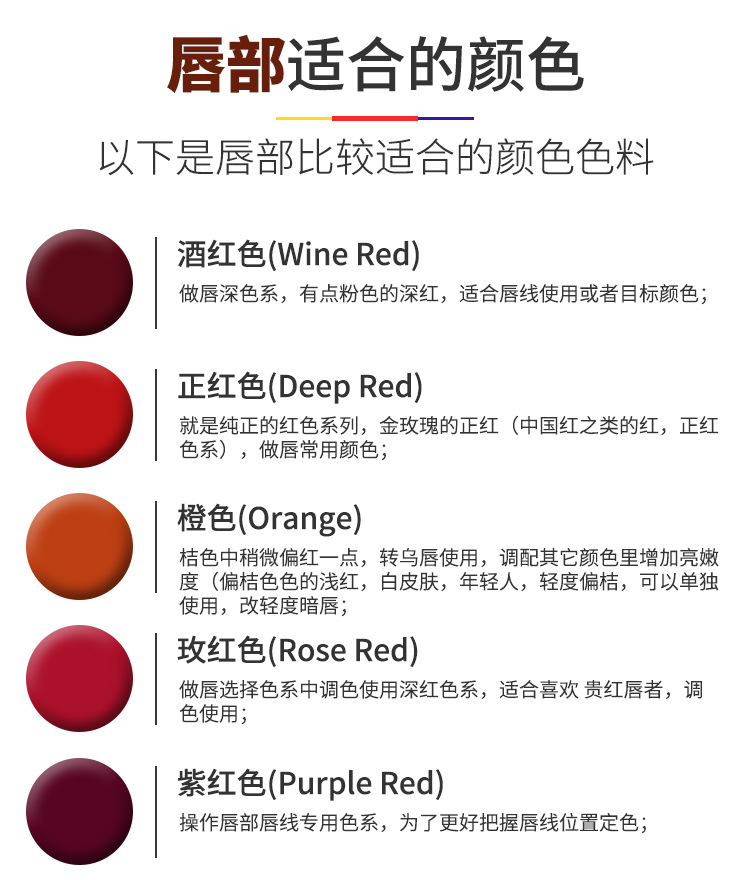 唇部适合的颜色

以下是唇部比较适合的颜色色料

酒红色(Wine Red)

做唇深色系，有点粉色的深红，适合唇线使用或者目标颜色；

正红色(Deep Red)

就是纯正的红色系列，金玫瑰的正红（中国红之类的红，正红色系），做唇常用颜色；

橙色(Orange)

桔色中稍微偏红一点，转乌唇使用，调配其它颜色里增加亮嫩度（偏桔色色的浅红，白皮肤，年轻人，轻度偏桔，可以单独使用，改轻度暗唇；

玫红色(Rose Red)

做唇选择色系中调色使用深红色系，适合喜欢 贵红唇者，调色使用；

紫红色(Purple Red)

操作唇部唇线专用色系，为了更好把握唇线位置定色；