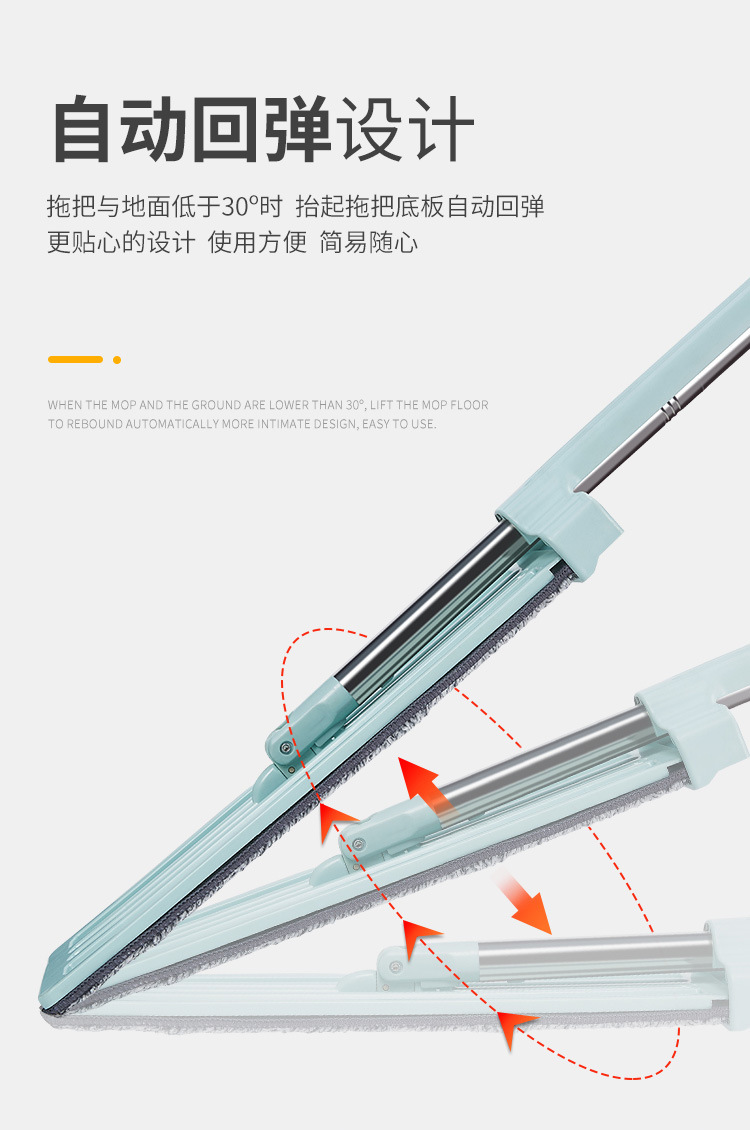 自动回弹设计

拖把与地面低于30°时 抬起拖把底板自动回弹
更贴心的设计 使用方便 简易随心

WHEN THE MOP AND THE GROUND ARE LOWER THAN 30°, LIFT THE MOP FLOOR TO REBOUND AUTOMATICALLY MORE INTIMATE DESIGN, EASY TO USE.