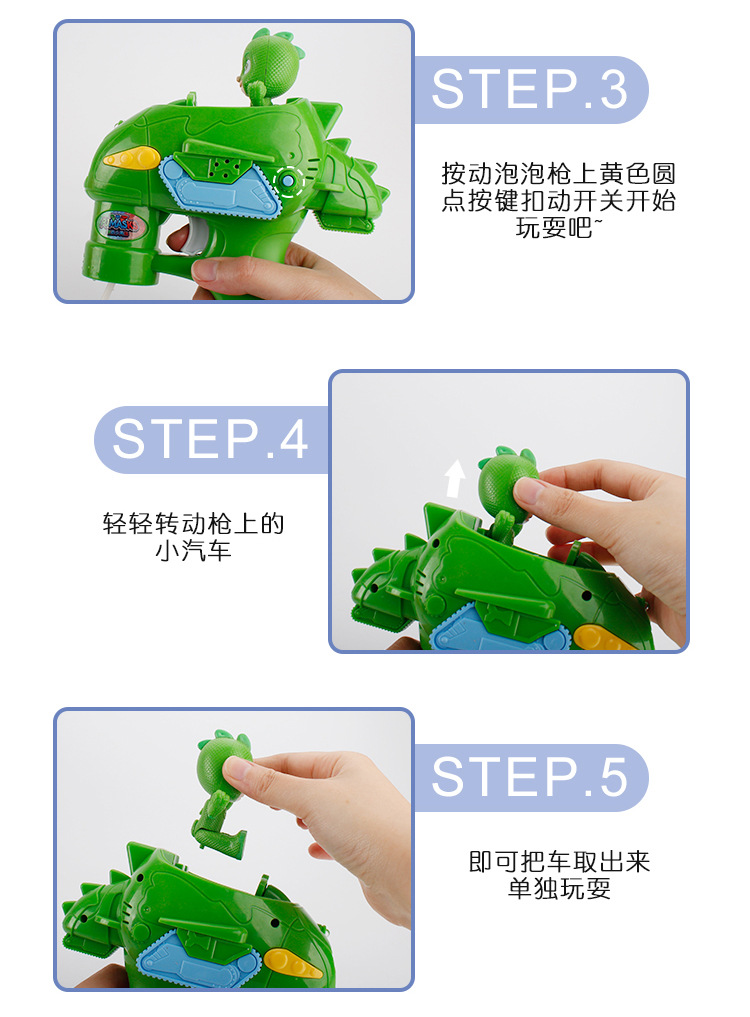 STEP.3

按动泡泡枪上黄色圆点按键扣动开关开始玩耍吧~

STEP.4

轻轻转动枪上的小汽车

STEP.5

即可把车取出来单独玩耍